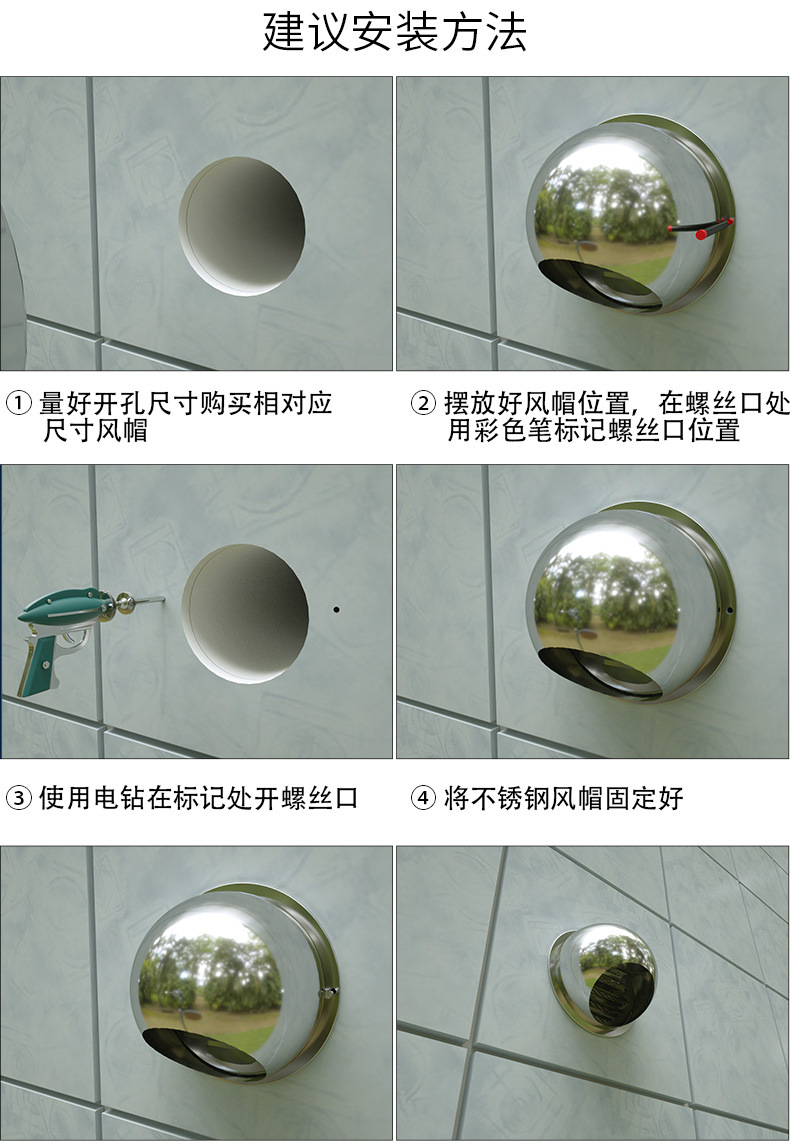 建议安装方法

① 量好开孔尺寸购买相对应尺寸风帽

② 摆放好风帽位置，在螺丝口处用彩色笔标记螺丝口位置

③ 使用电钻在标记处开螺丝口

④ 将不锈钢风帽固定好