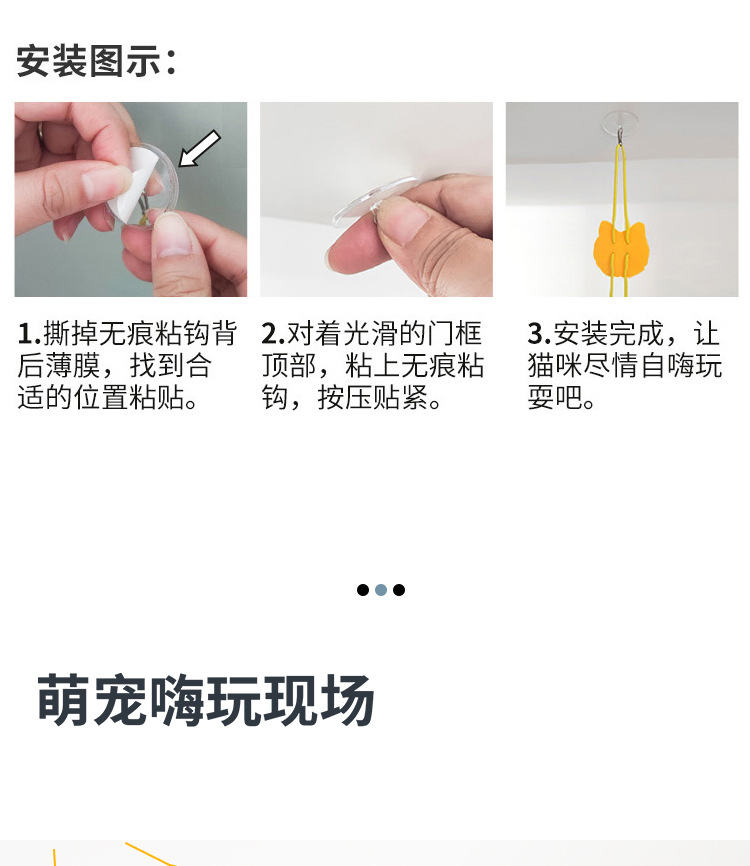 安装图示：

1.撕掉无痕粘钩背后薄膜，找到合适的位置粘贴。

2.对着光滑的门框顶部，粘上无痕粘钩，按压贴紧。

3.安装完成，让猫咪尽情自嗨玩耍吧。

萌宠嗨玩现场