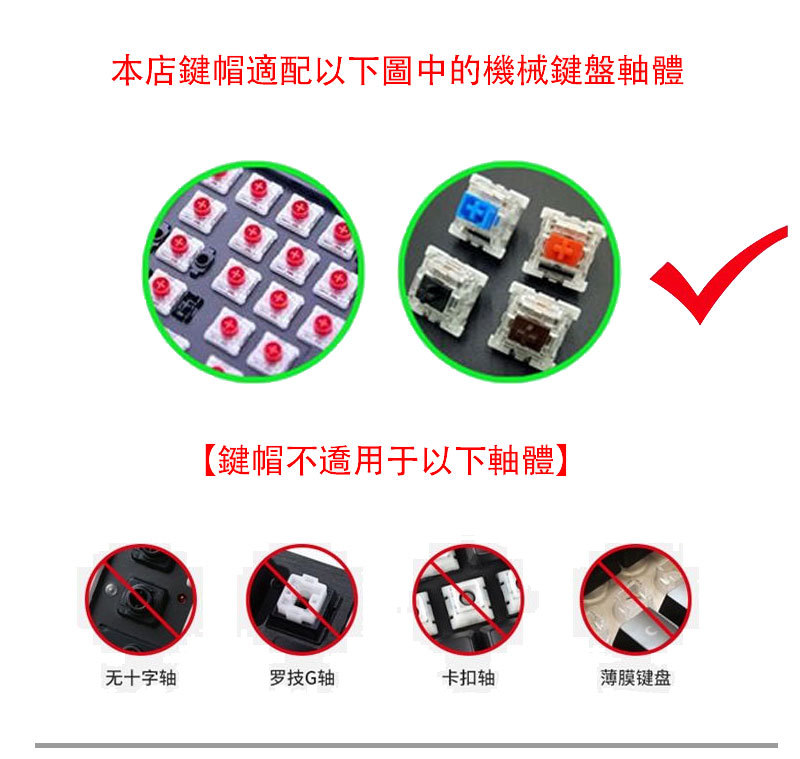 本店鍵帽適配以下圖中的機械鍵盤軸體

【鍵帽不適用于以下軸體】

无十字轴

罗技G轴

卡扣轴

薄膜键盘