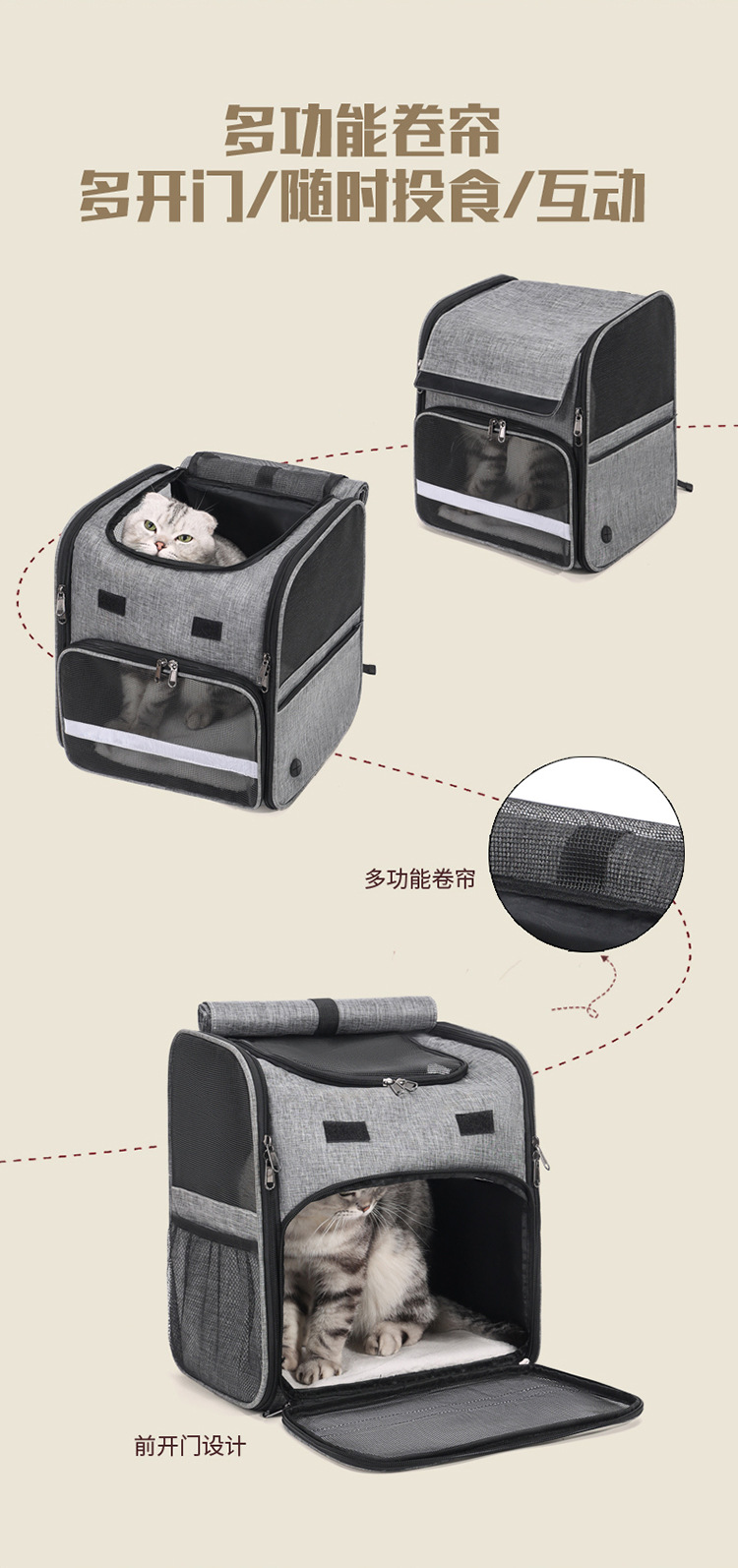 多功能卷帘
多开门/随时投食/互动

多功能卷帘

前开门设计