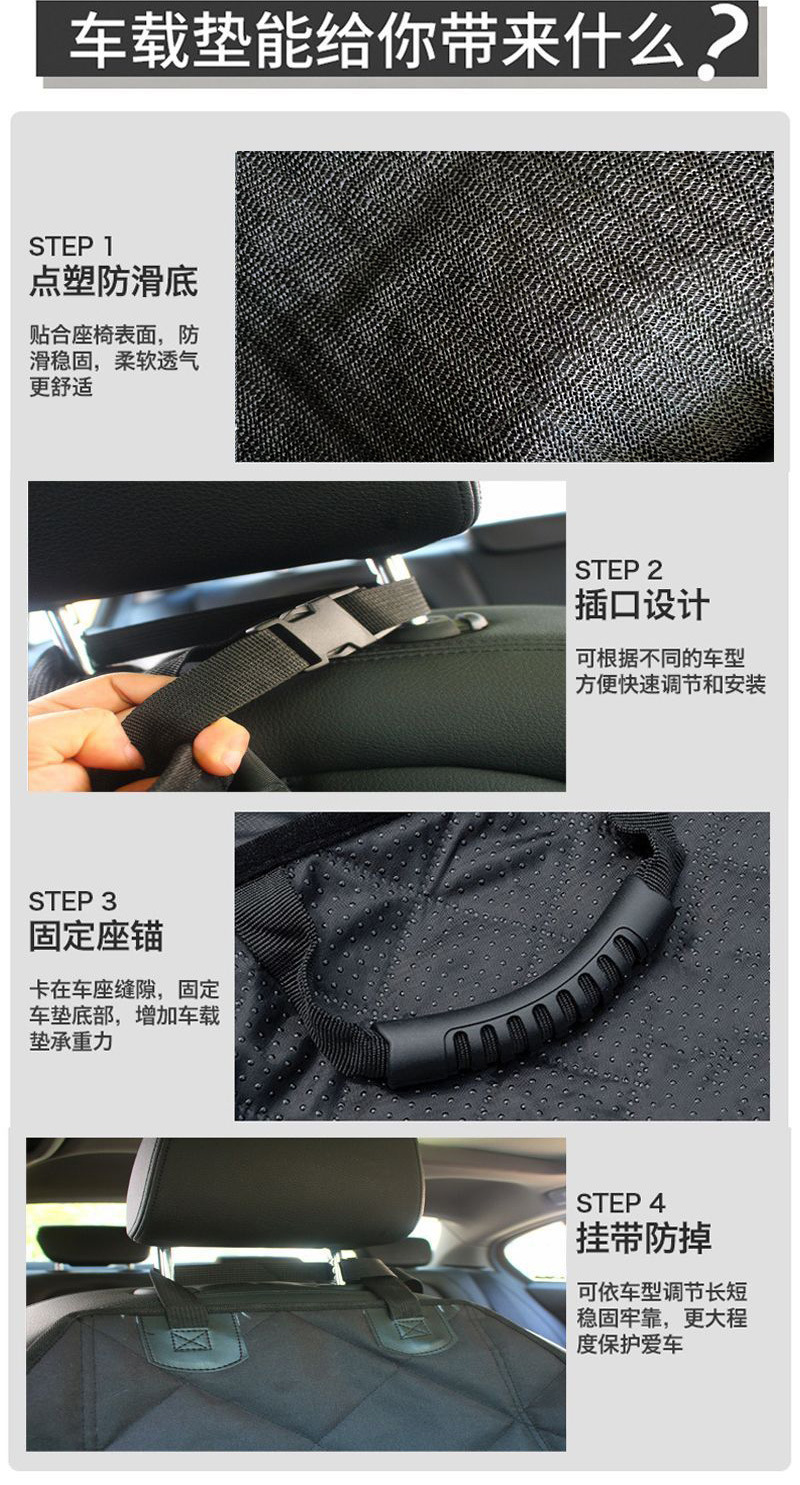 车载垫能给你带来什么？

STEP 1
点塑防滑底

贴合座椅表面，防滑稳固，柔软透气更舒适

STEP 2
插口设计

可根据不同的车型方便快速调节和安装

STEP 3
固定座锚

卡在车座缝隙，固定车垫底部，增加车载垫承重力

STEP 4
挂带防掉

可依车型调节长短稳固牢靠，更大程度保护爱车