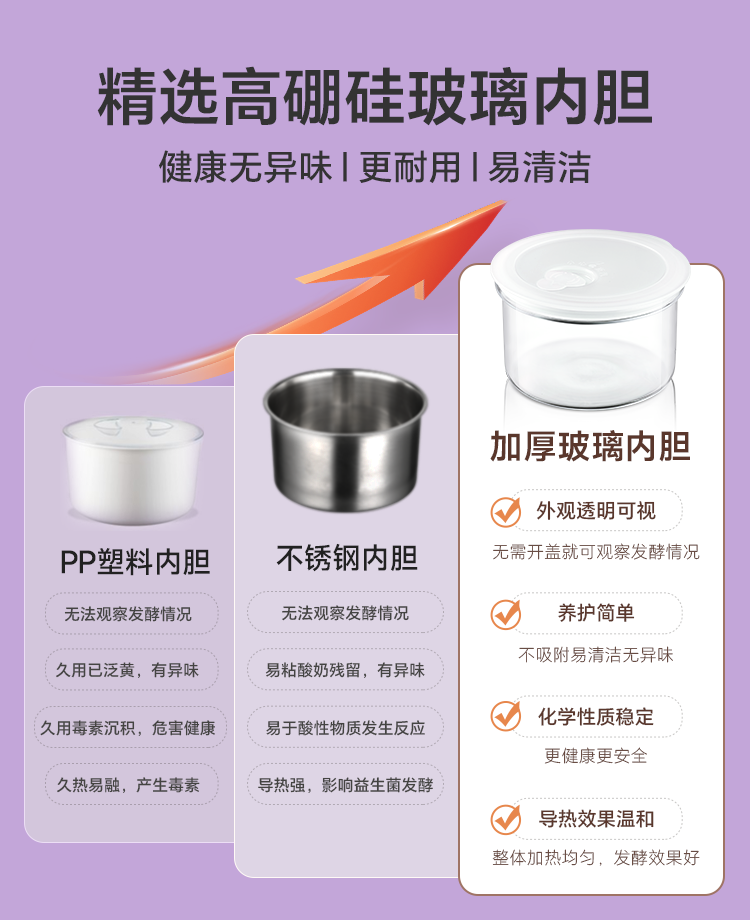 精选高硼硅玻璃内胆

健康无异味 | 更耐用 | 易清洁

PP塑料内胆

无法观察发酵情况

久用已泛黄，有异味

久用毒素沉积，危害健康

久热易融，产生毒素

不锈钢内胆

无法观察发酵情况

易粘酸奶残留，有异味

易于酸性物质发生反应

导热强，影响益生菌发酵

加厚玻璃内胆

外观透明可视

无需开盖就可观察发酵情况

养护简单

不吸附易清洁无异味

化学性质稳定

更健康更安全

导热效果温和

整体加热均匀，发酵效果好