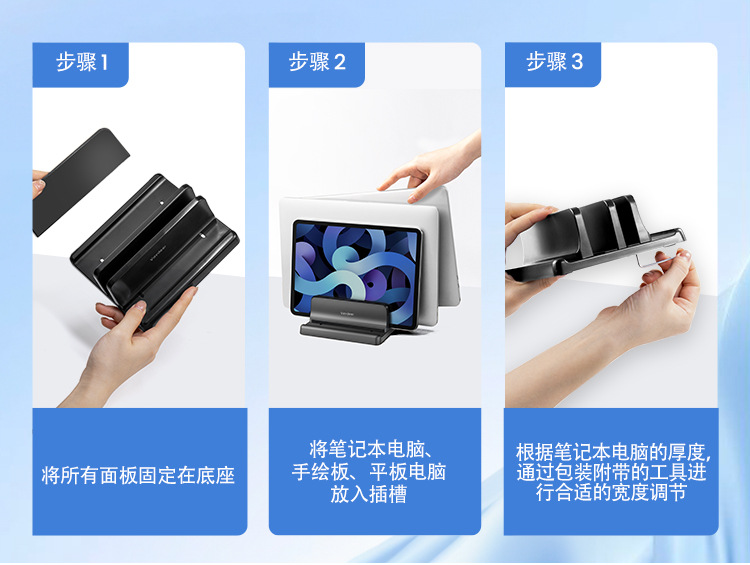 步骤 1

将所有面板固定在底座

步骤 2

将笔记本电脑、手绘板、平板电脑放入插槽

步骤 3

根据笔记本电脑的厚度，通过包装附带的工具进行合适的宽度调节