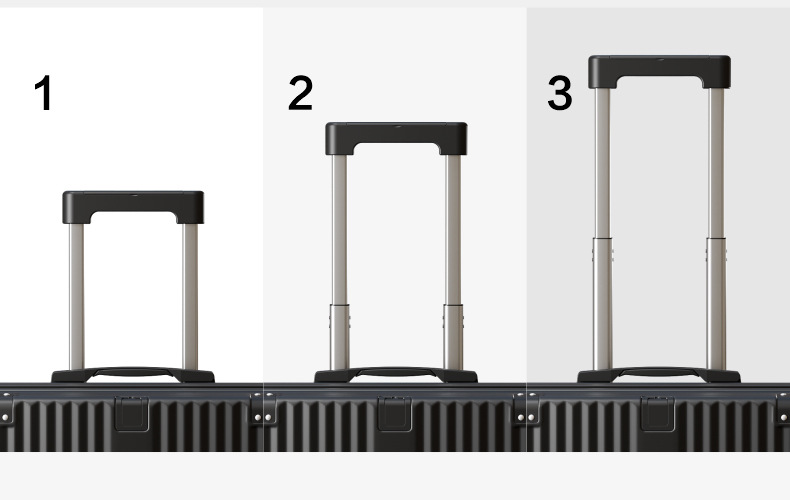 1

2

3