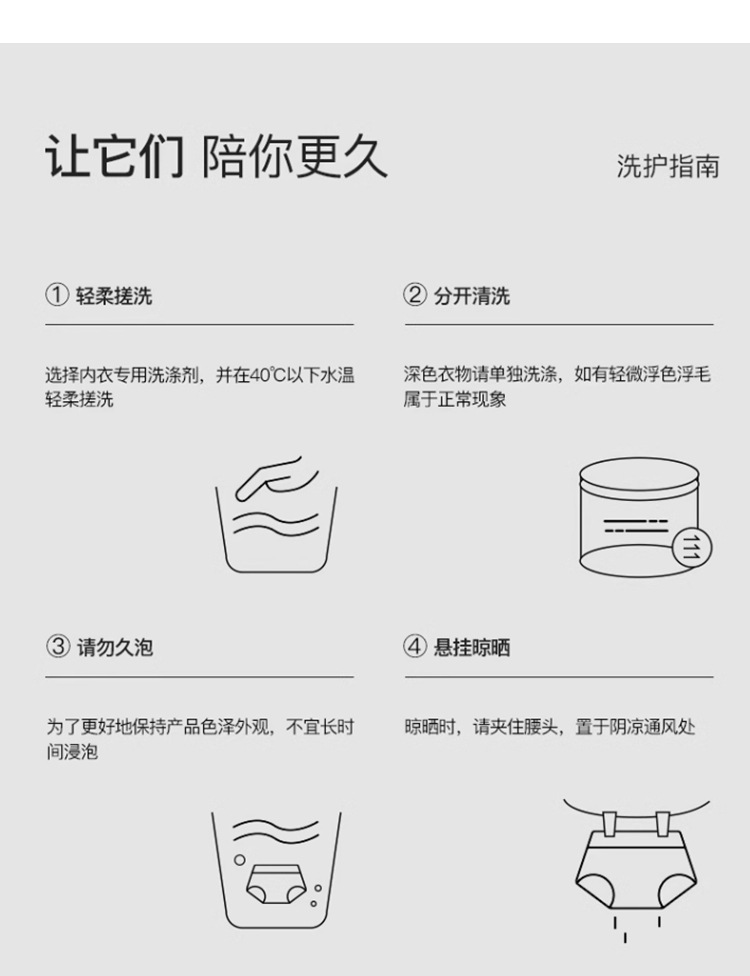 让它们 陪你更久

洗护指南

① 轻柔搓洗

选择内衣专用洗涤剂，并在40℃以下水温轻柔搓洗

② 分开清洗

深色衣物请单独洗涤，如有轻微浮色浮毛属于正常现象

③ 请勿久泡

为了更好地保持产品色泽外观，不宜长时间浸泡

④ 悬挂晾晒

晾晒时，请夹住腰头，置于阴凉通风处