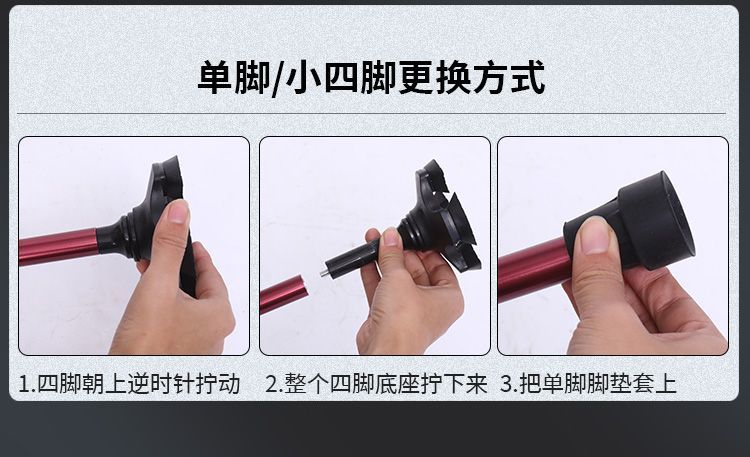 单脚/小四脚更换方式

1.四脚朝上逆时针拧动

2.整个四脚底座拧下来

3.把单脚脚垫套上