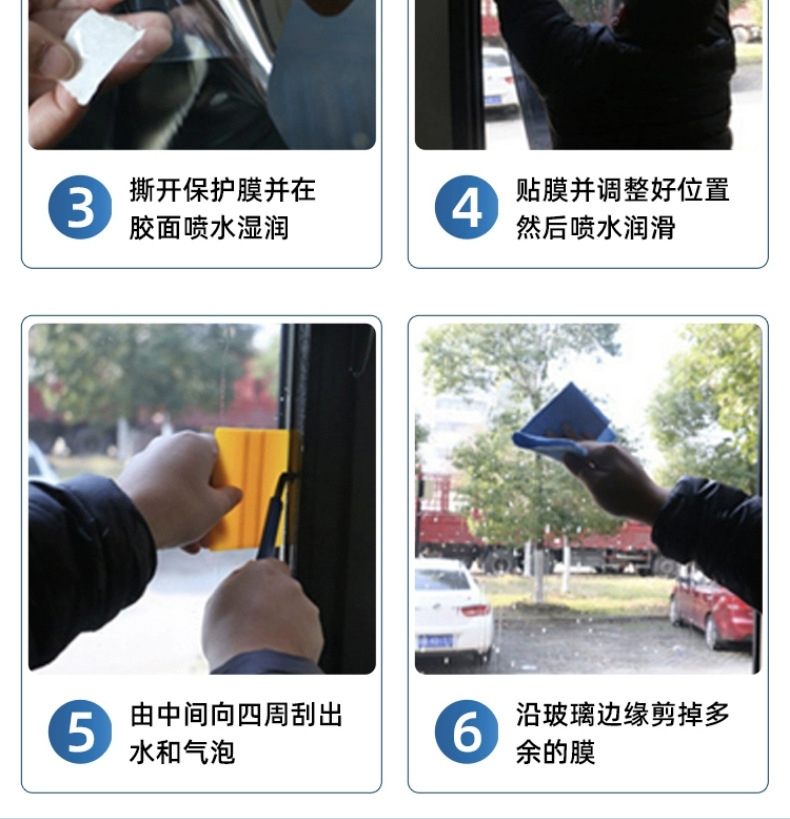 3 撕开保护膜并在胶面喷水湿润

4 贴膜并调整好位置然后喷水润滑

5 由中间向四周刮出水和气泡

6 沿玻璃边缘剪掉多余的膜