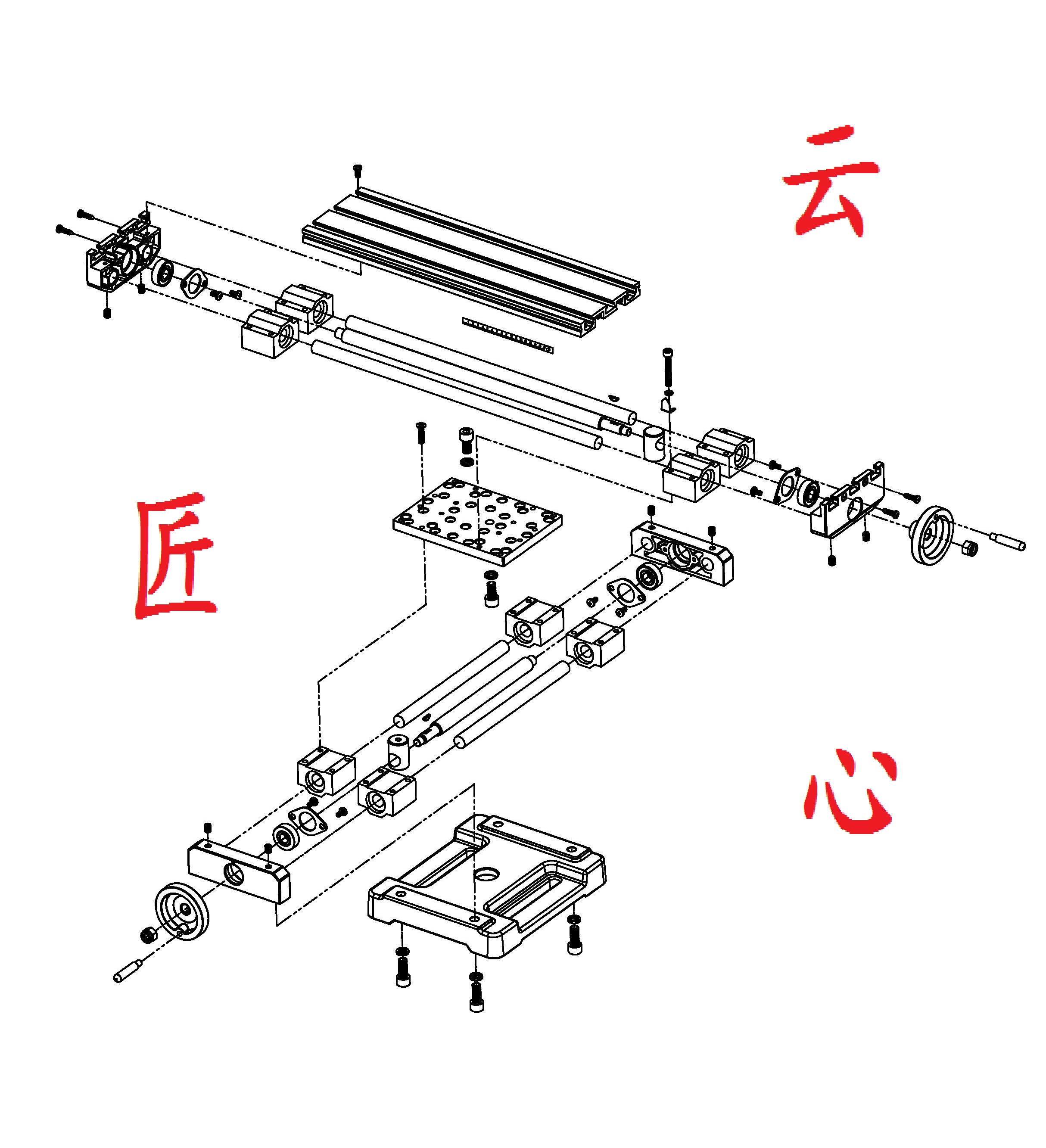 云

匠

心