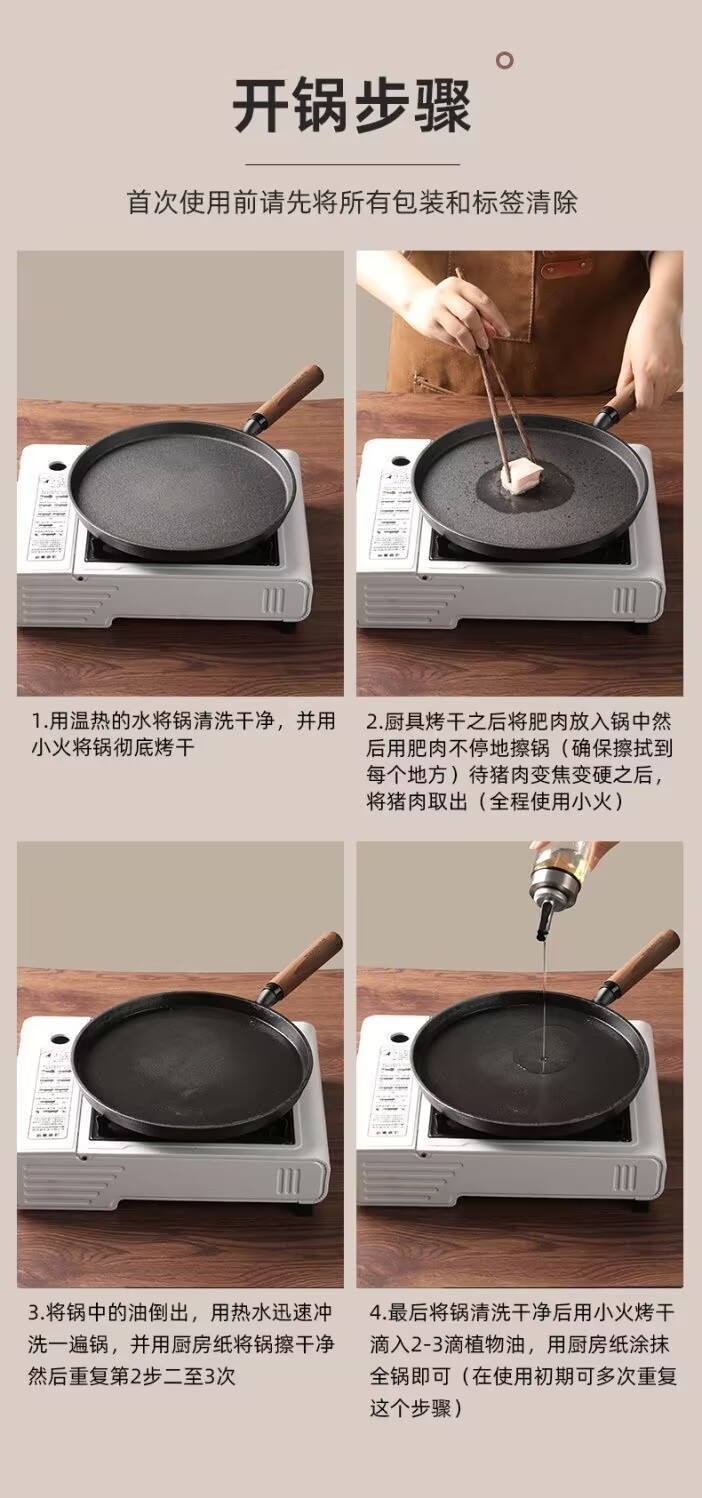 开锅步骤

首次使用前请先将所有包装和标签清除

1.用温热的水将锅清洗干净，并用小火将锅彻底烤干

2.厨具烤干之后将肥肉放入锅中然后用肥肉不停地擦锅（确保擦拭到每个地方）待猪肉变焦变硬之后，将猪肉取出（全程使用小火）

3.将锅中的油倒出，用热水迅速冲洗一遍锅，并用厨房纸将锅擦干净然后重复第2步二至3次

4.最后将锅清洗干净后用小火烤干滴入2-3滴植物油，用厨房纸涂抹全锅即可（在使用初期可多次重复这个步骤）