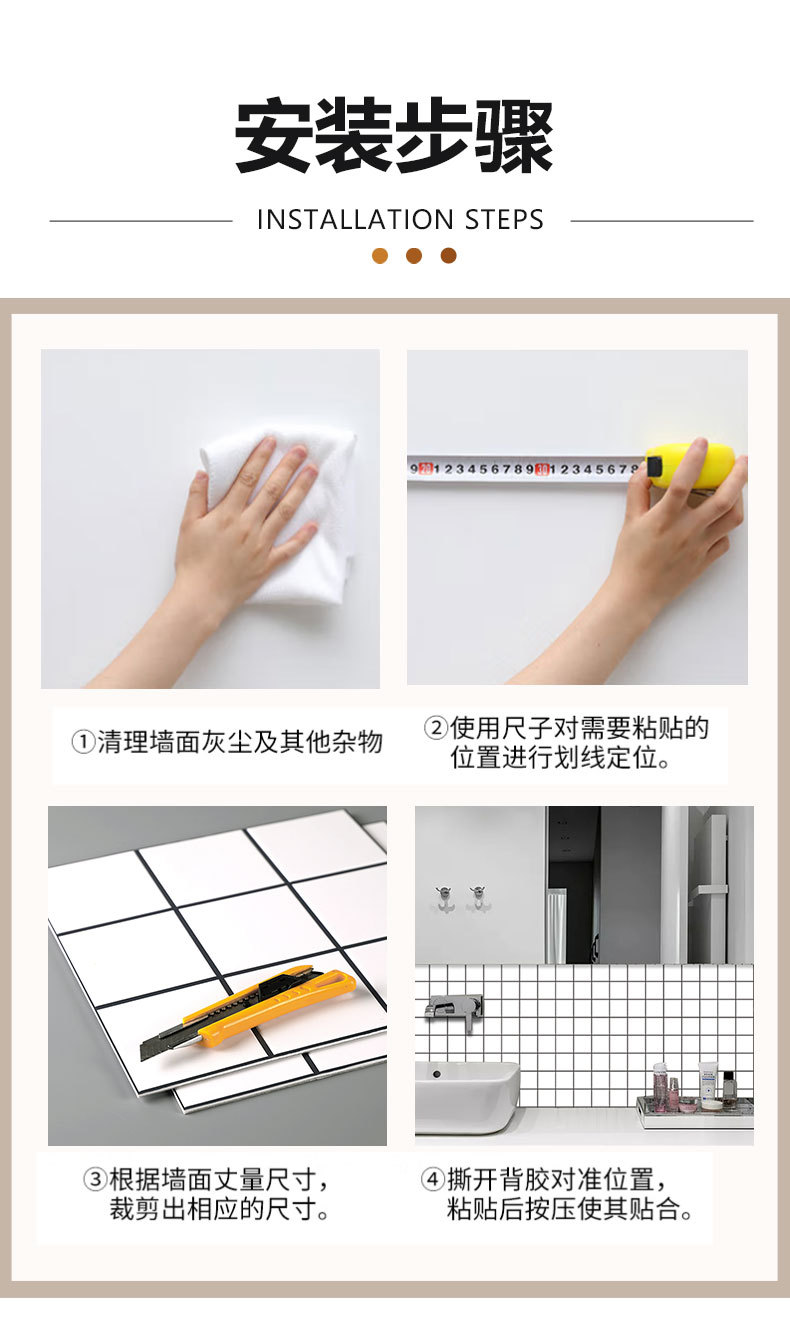 安装步骤

INSTALLATION STEPS

9 20 1 2 3 4 5 6 7 8 9 30 1 2 3 4 5 6 7 8

①清理墙面灰尘及其他杂物

②使用尺子对需要粘贴的位置进行划线定位。

③根据墙面丈量尺寸，裁剪出相应的尺寸。

④撕开背胶对准位置，粘贴后按压使其贴合。