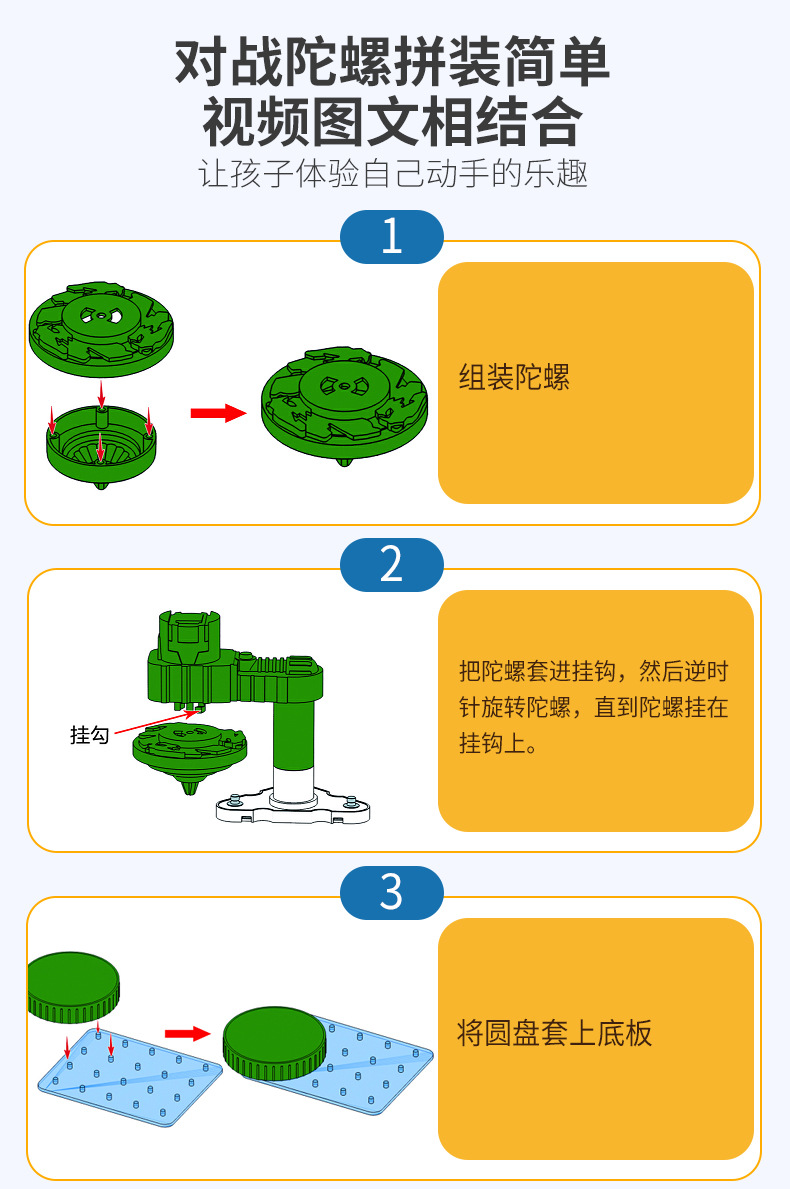 对战陀螺拼装简单
视频图文相结合

让孩子体验自己动手的乐趣

1

组装陀螺

2

挂勾

把陀螺套进挂钩，然后逆时针旋转陀螺，直到陀螺挂在挂钩上。

3

将圆盘套上底板