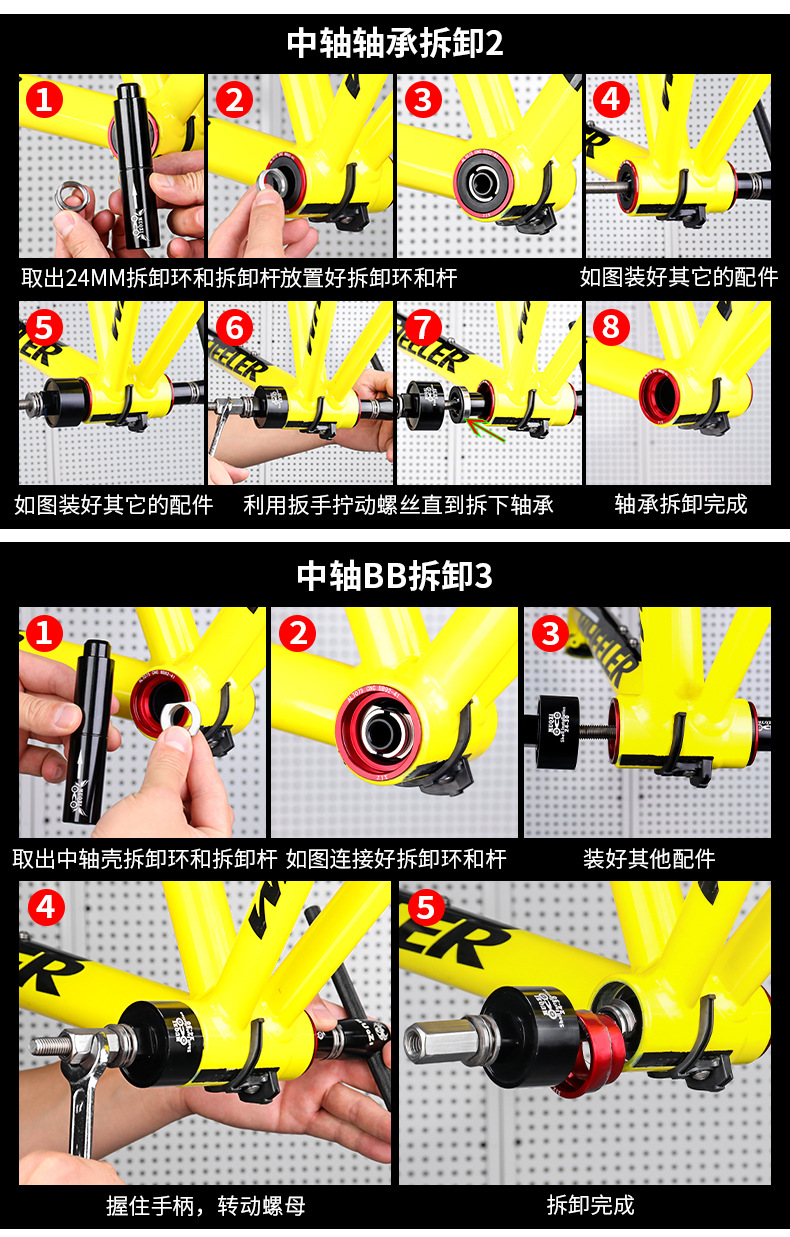 中轴轴承拆卸2

1
2
3
4

取出24MM拆卸环和拆卸杆放置好拆卸环和杆

如图装好其它的配件

5
6
7
8

如图装好其它的配件

利用扳手拧动螺丝直到拆下轴承

轴承拆卸完成

中轴BB拆卸3

1
2
3

取出中轴壳拆卸环和拆卸杆

如图连接好拆卸环和杆

装好其他配件

4
5

握住手柄，转动螺母

拆卸完成