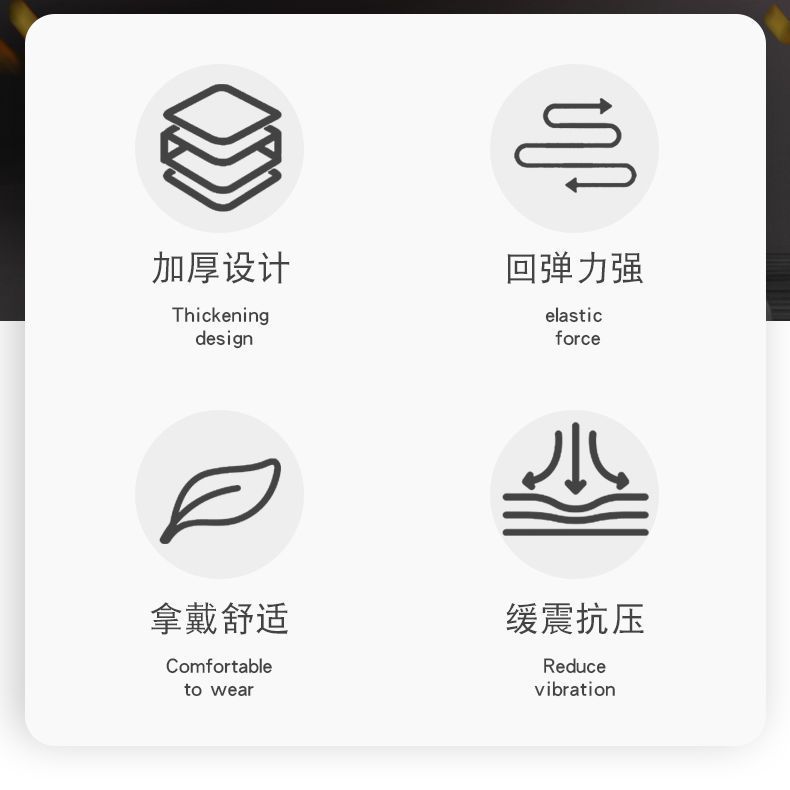 加厚设计

Thickening design

回弹力强

elastic force

拿戴舒适

Comfortable to wear

缓震抗压

Reduce vibration