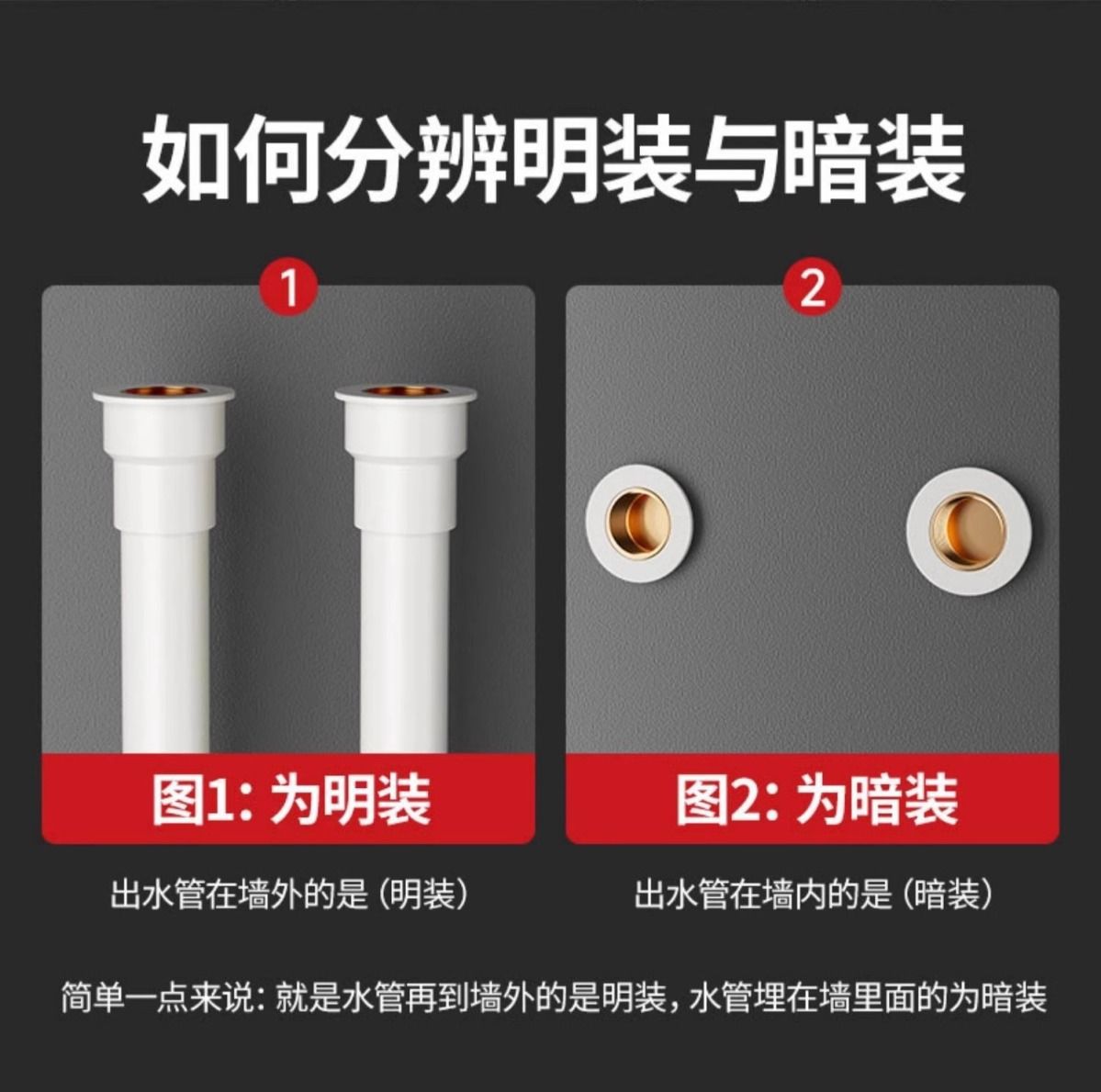 如何分辨明装与暗装

1

图1: 为明装

出水管在墙外的是（明装）

2

图2: 为暗装

出水管在墙内的是（暗装）

简单一点来说：就是水管再到墙外的是明装，水管埋在墙里面的为暗装