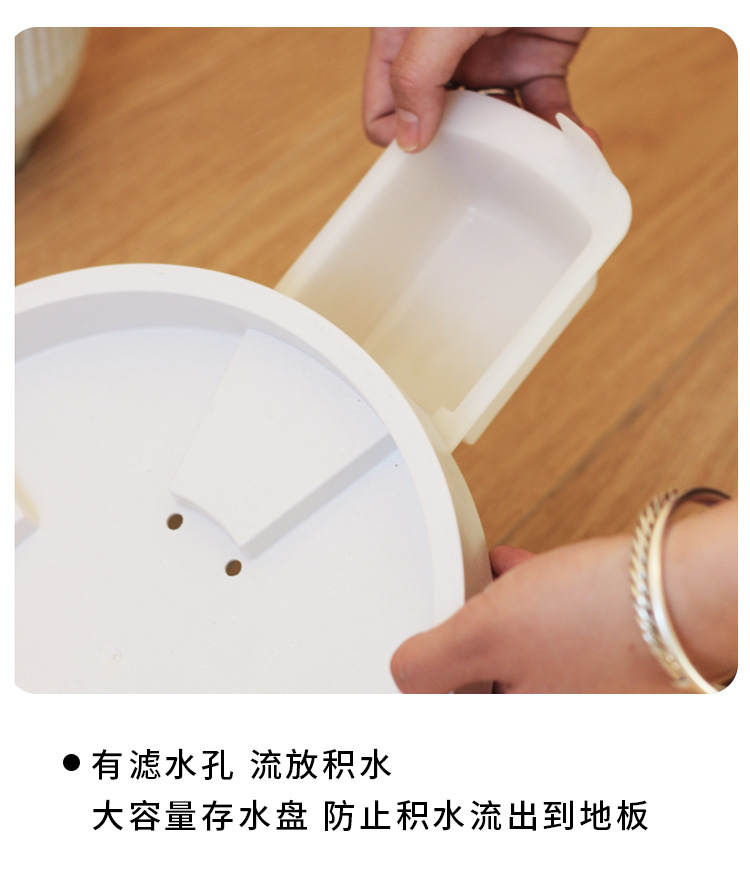 ● 有滤水孔 流放积水

大容量存水盘 防止积水流出到地板