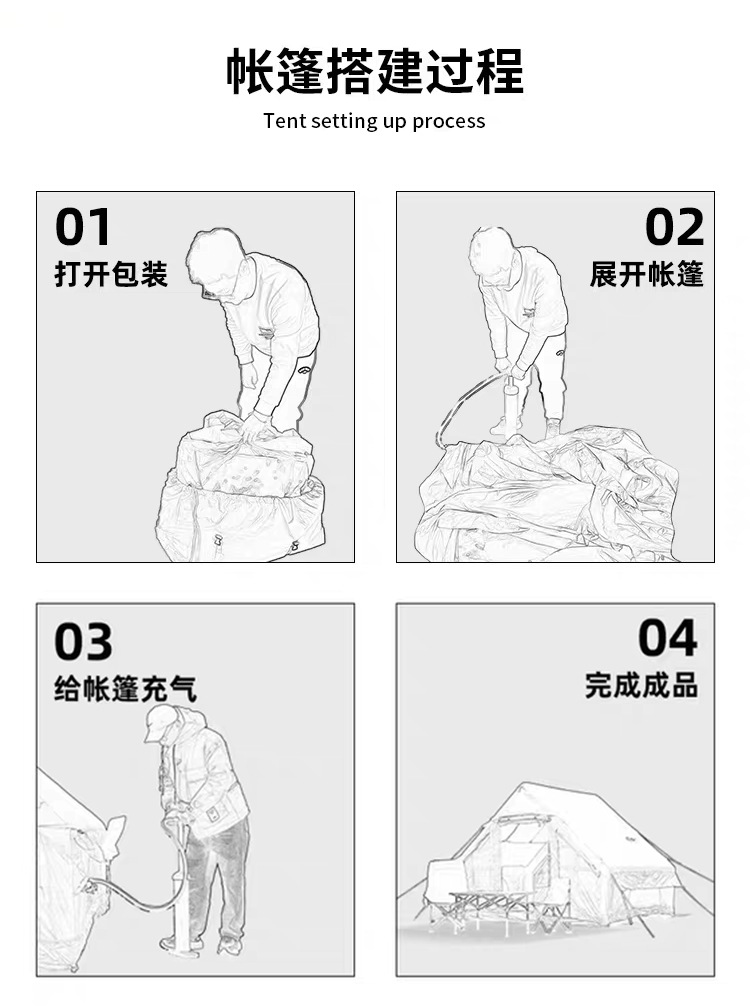 帐篷搭建过程
Tent setting up process

01
打开包装

02
展开帐篷

03
给帐篷充气

04
完成成品