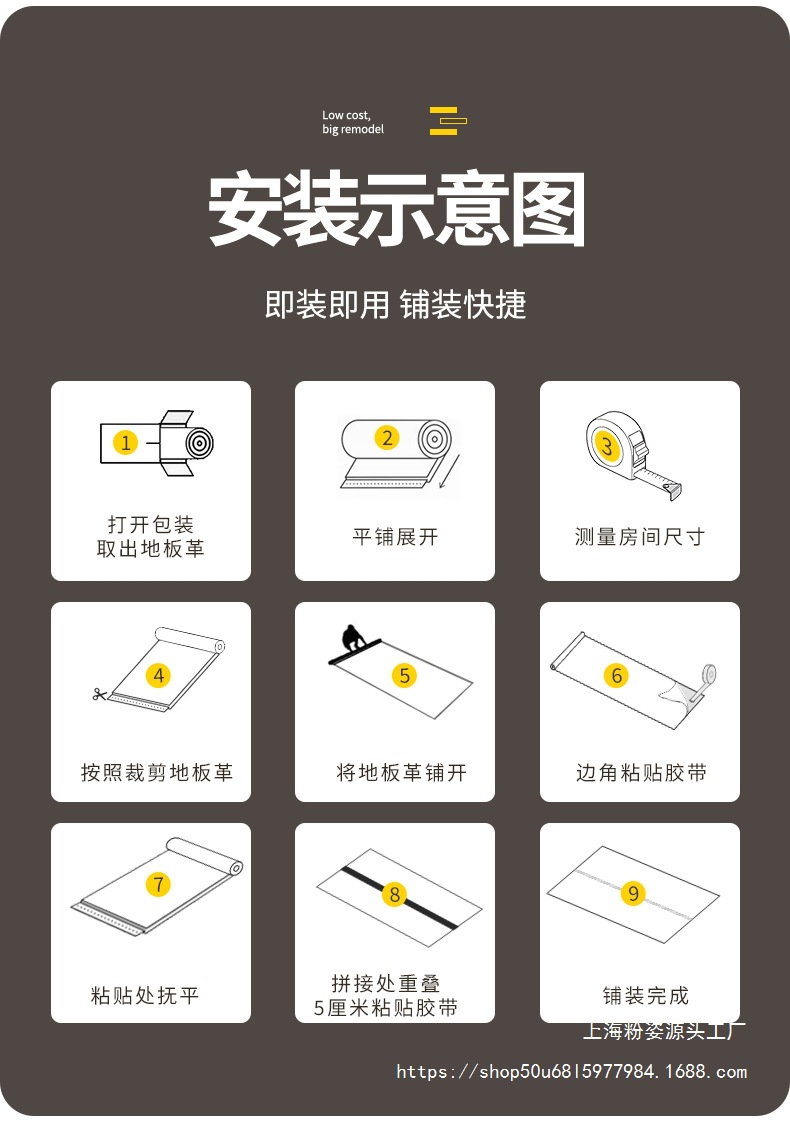 Low cost,
big remodel

安装示意图

即装即用 铺装快捷

1
打开包装
取出地板革

2
平铺展开

3
测量房间尺寸

4
按照裁剪地板革

5
将地板革铺开

6
边角粘贴胶带

7
粘贴处抚平

8
拼接处重叠
5厘米粘贴胶带

9
铺装完成

上海粉姿源头工厂
https://shop50u6815977984.1688.com