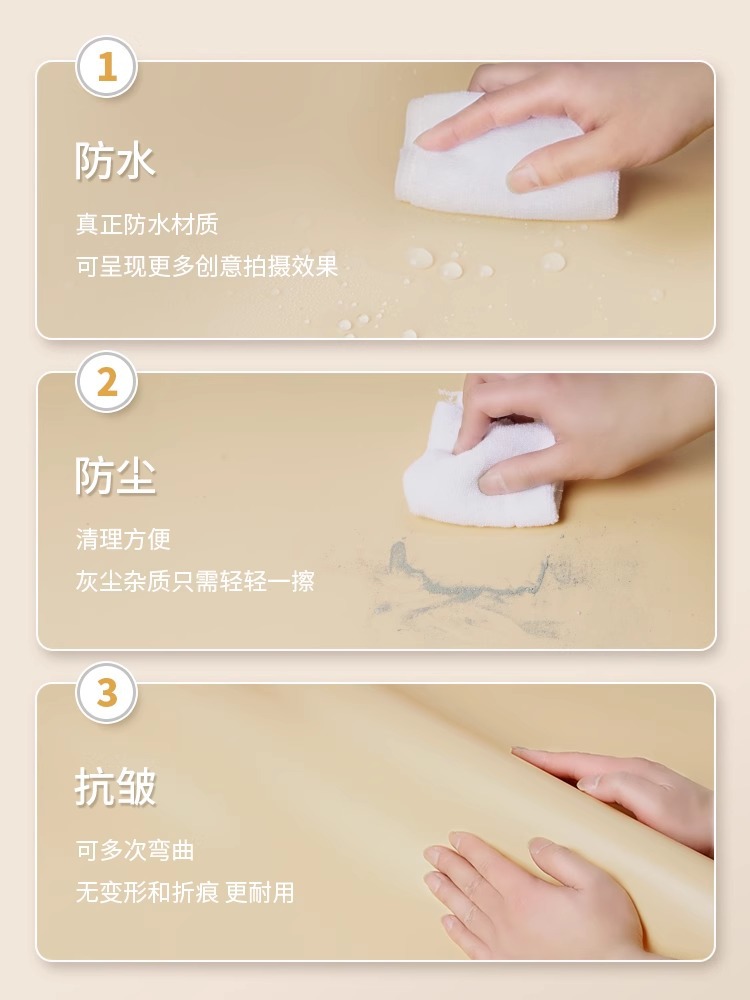 1

防水

真正防水材质
可呈现更多创意拍摄效果

2

防尘

清理方便
灰尘杂质只需轻轻一擦

3

抗皱

可多次弯曲
无变形和折痕 更耐用