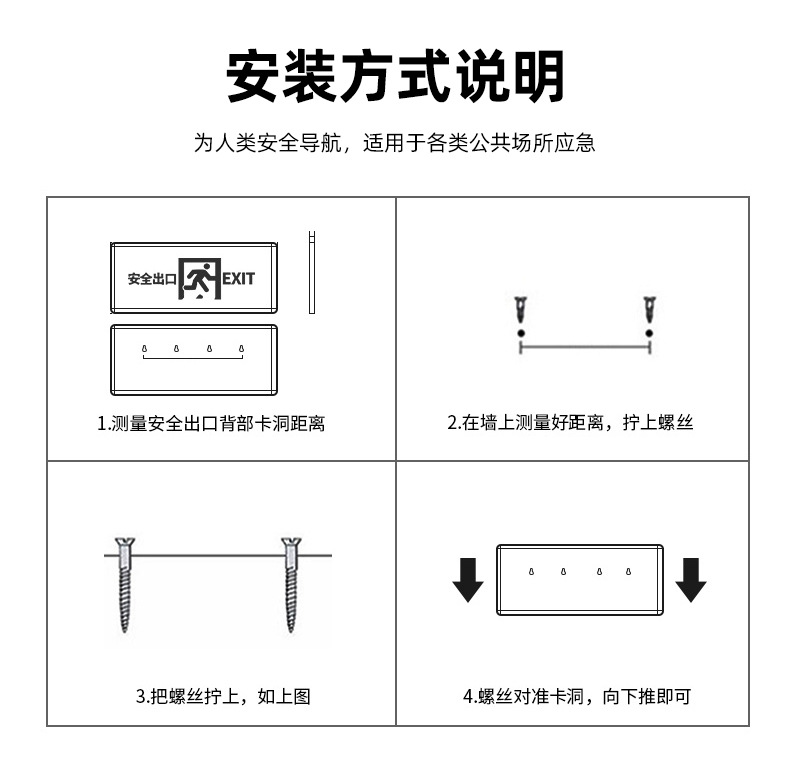 安装方式说明

为人类安全导航，适用于各类公共场所应急

安全出口 EXIT

1.测量安全出口背部卡洞距离

2.在墙上测量好距离，拧上螺丝

3.把螺丝拧上，如上图

4.螺丝对准卡洞，向下推即可