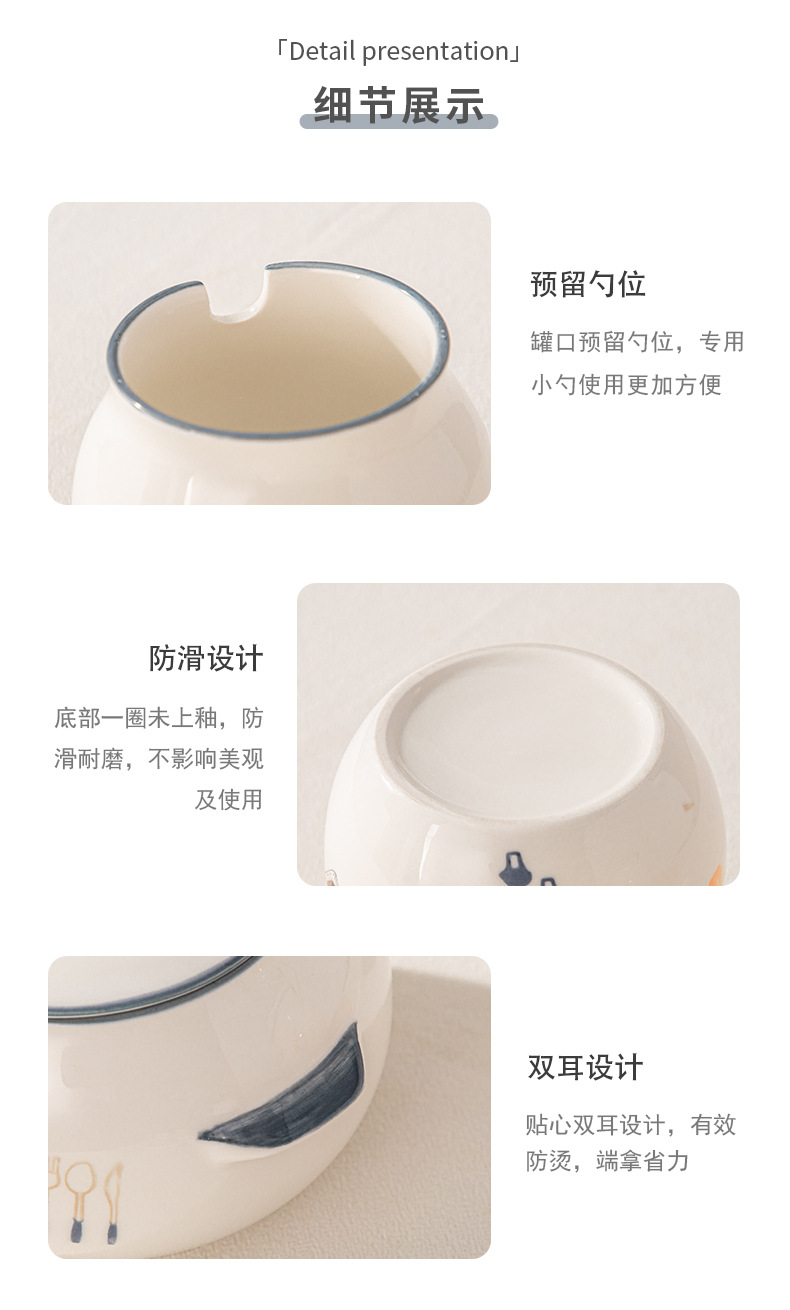 「Detail presentation」
细节展示

预留勺位

罐口预留勺位，专用小勺使用更加方便

防滑设计

底部一圈未上釉，防滑耐磨，不影响美观及使用

双耳设计

贴心双耳设计，有效防烫，端拿省力