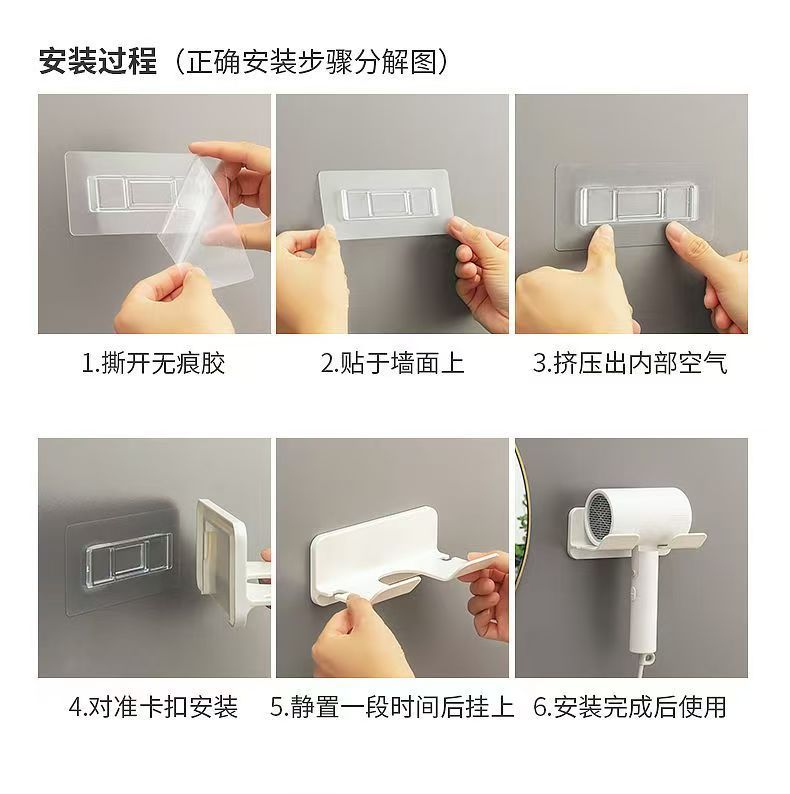 安装过程（正确安装步骤分解图）

1.撕开无痕胶

2.贴于墙面上

3.挤压出内部空气

4.对准卡扣安装

5.静置一段时间后挂上

6.安装完成后使用