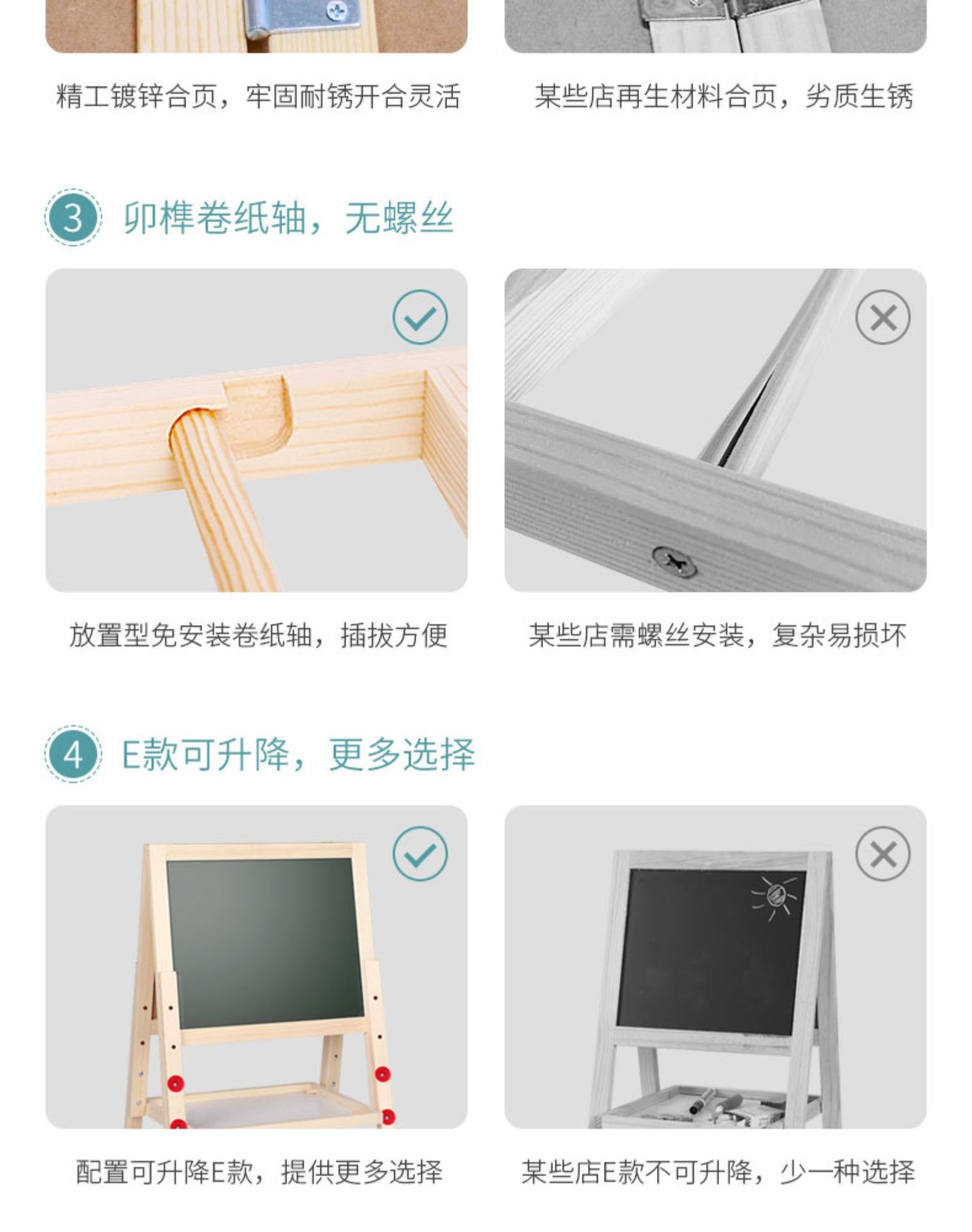 精工镀锌合页，牢固耐锈开合灵活

某些店再生材料合页，劣质生锈

3 卯榫卷纸轴，无螺丝

放置型免安装卷纸轴，插拔方便

某些店需螺丝安装，复杂易损坏

4 E款可升降，更多选择

配置可升降E款，提供更多选择

某些店E款不可升降，少一种选择