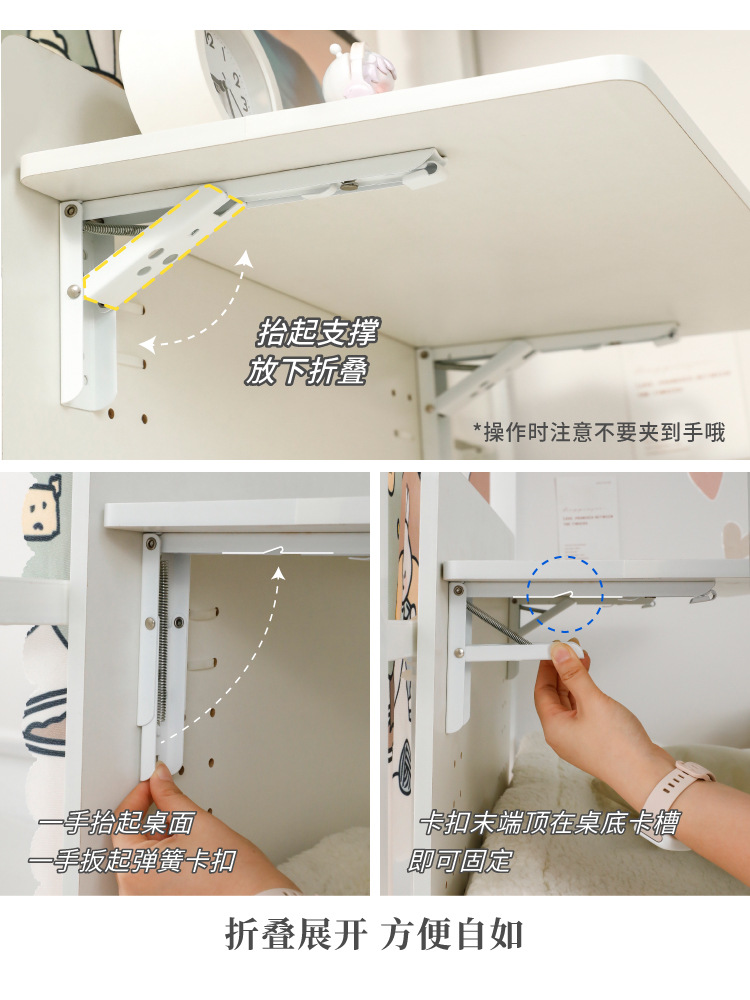 抬起支撑
放下折叠

*操作时注意不要夹到手哦

一手抬起桌面
一手扳起弹簧卡扣

卡扣末端顶在桌底卡槽
即可固定

折叠展开 方便自如