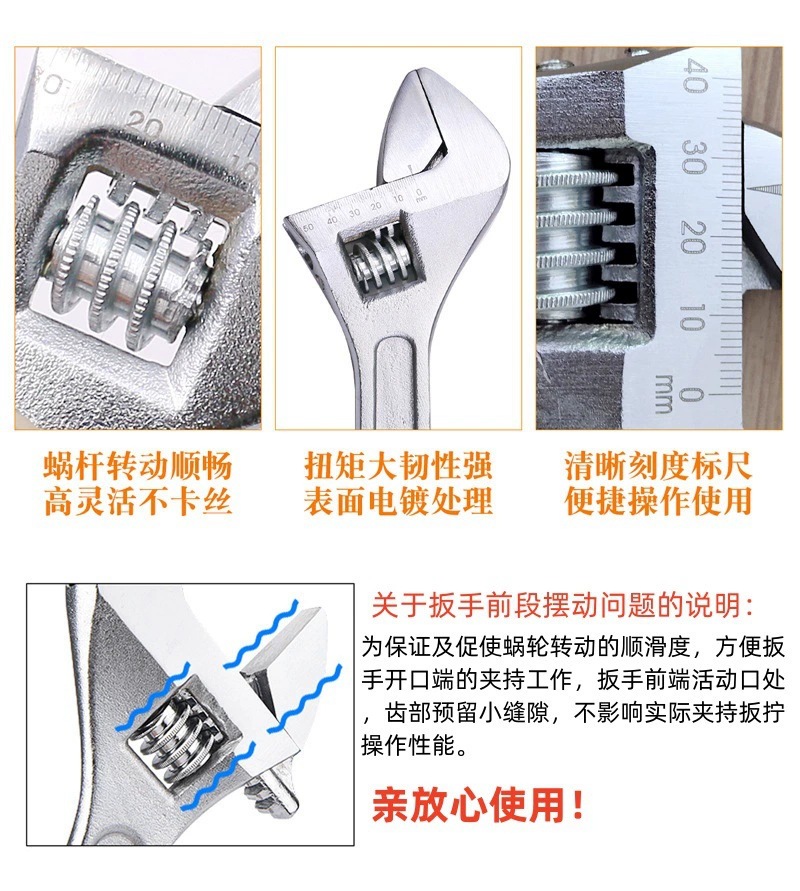 40
20
10

50 40 30 20 10 0 mm

40
30
20
10
0
mm

蜗杆转动顺畅
高灵活不卡丝

扭矩大韧性强
表面电镀处理

清晰刻度标尺
便捷操作使用

关于扳手前段摆动问题的说明：

为保证及促使蜗轮转动的顺滑度，方便扳手开口端的夹持工作，扳手前端活动口处，齿部预留小缝隙，不影响实际夹持扳拧操作性能。

亲放心使用！