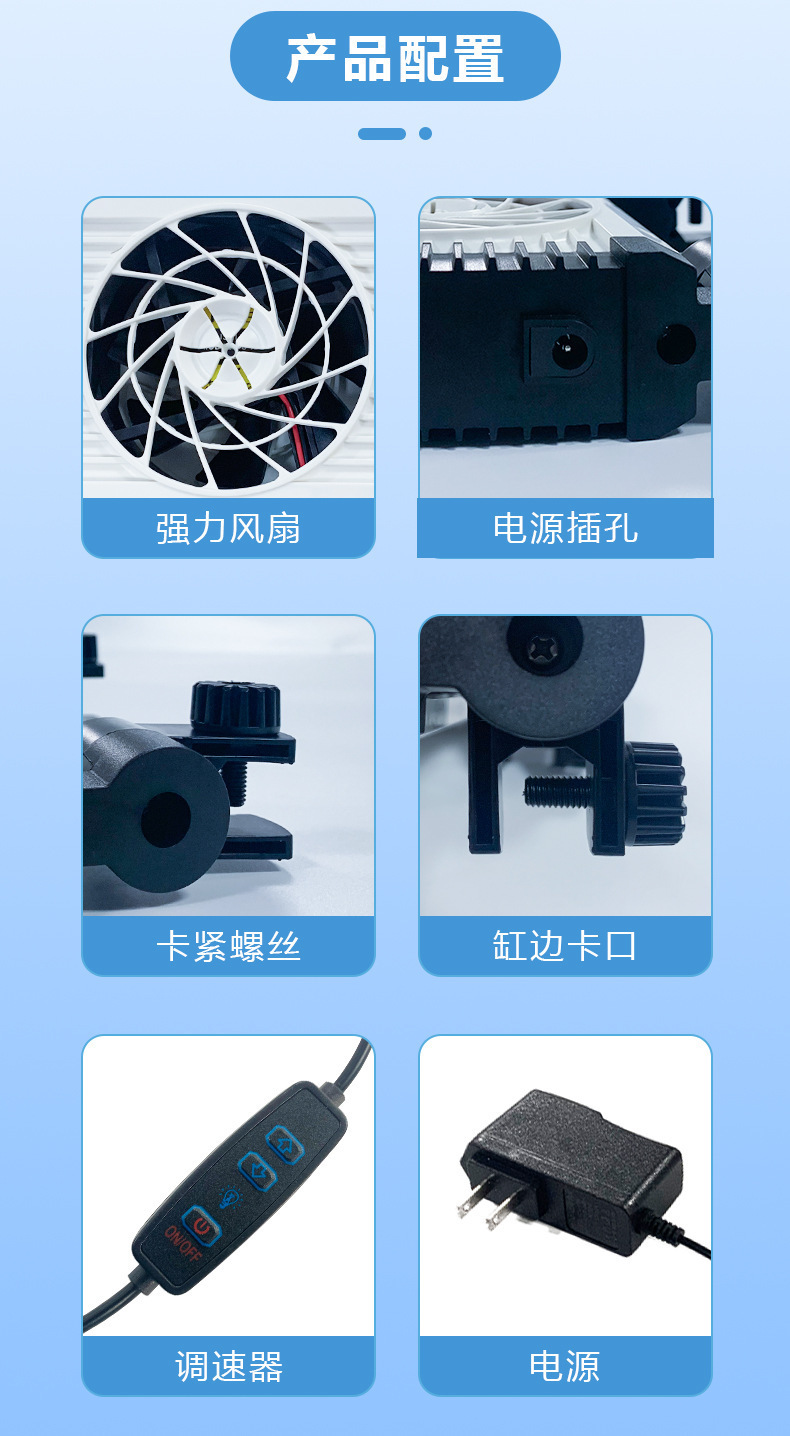 产品配置

强力风扇

电源插孔

卡紧螺丝

缸边卡口

ON/OFF

调速器

电源