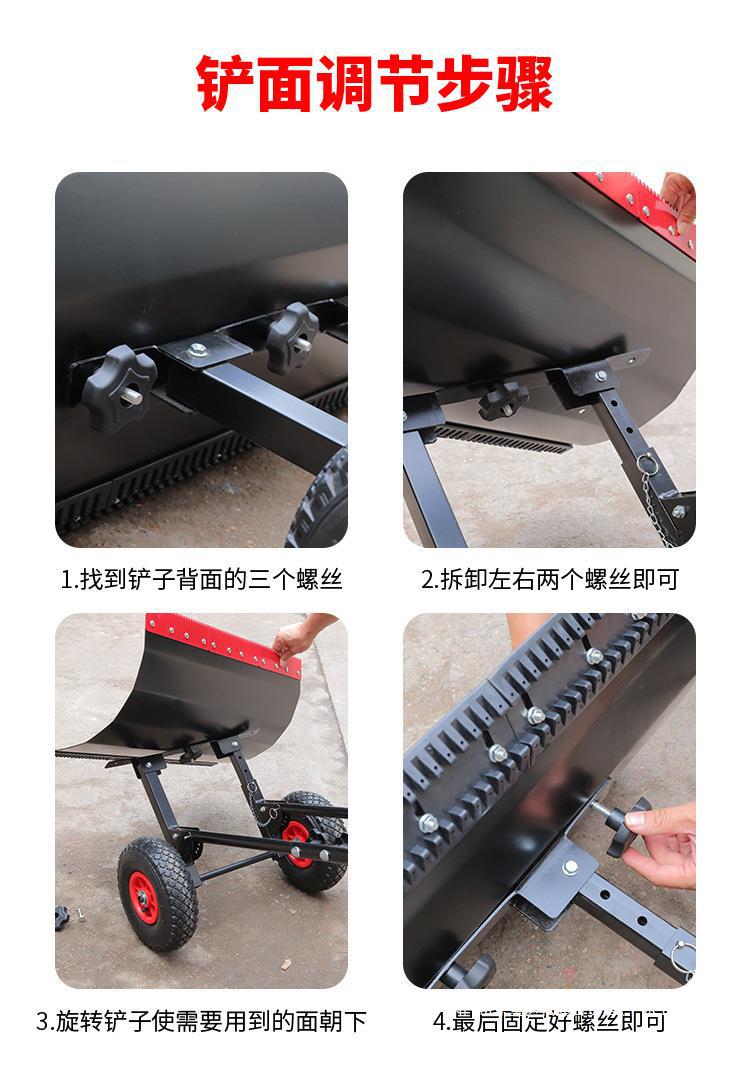 铲面调节步骤

1.找到铲子背面的三个螺丝

2.拆卸左右两个螺丝即可

3.旋转铲子使需要用到的面朝下

4.最后固定好螺丝即可