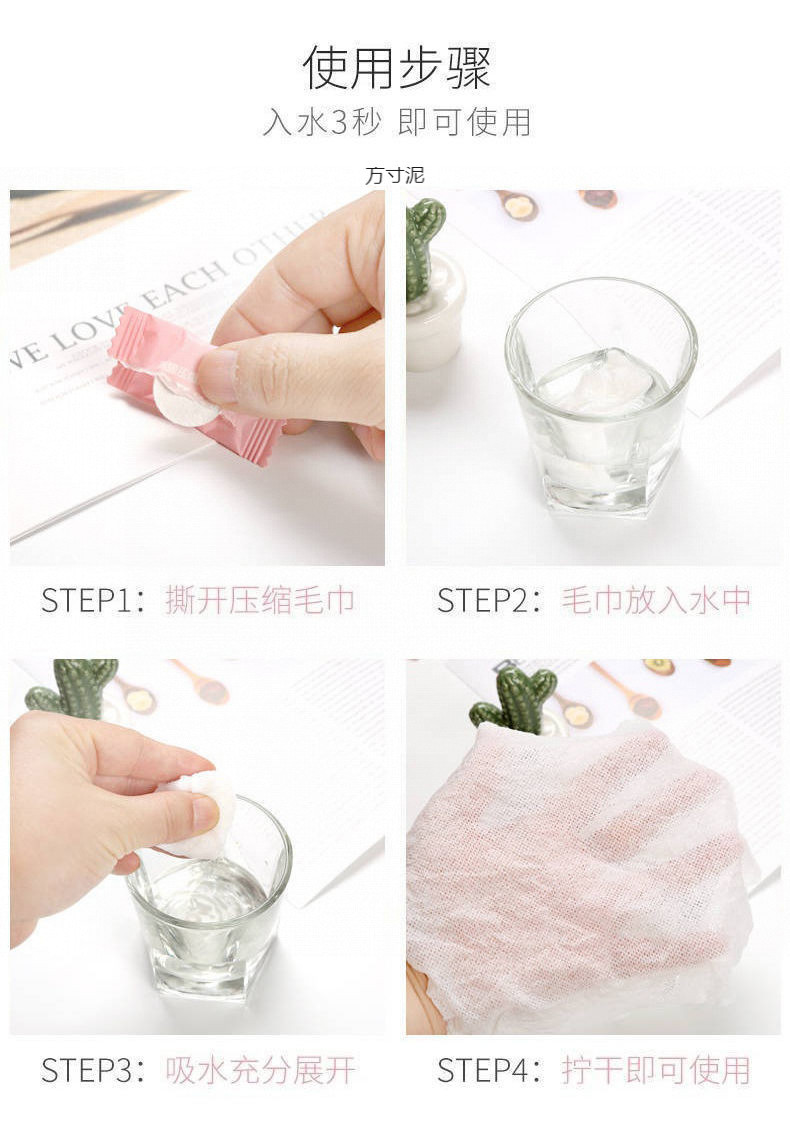 使用步骤

入水3秒 即可使用

方寸泥

VE LOVE EACH OTHER

STEP1：撕开压缩毛巾

STEP2：毛巾放入水中

STEP3：吸水充分展开

STEP4：拧干即可使用