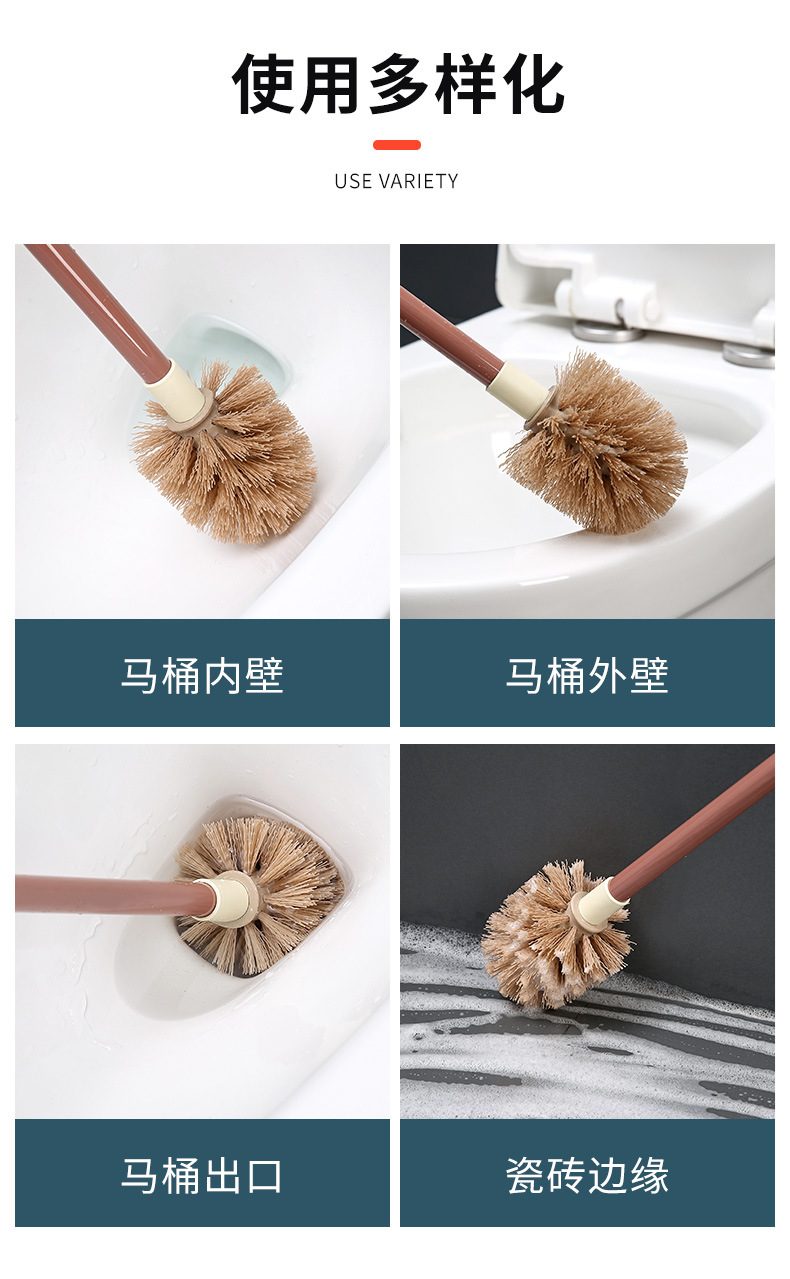 使用多样化

USE VARIETY

马桶内壁

马桶外壁

马桶出口

瓷砖边缘