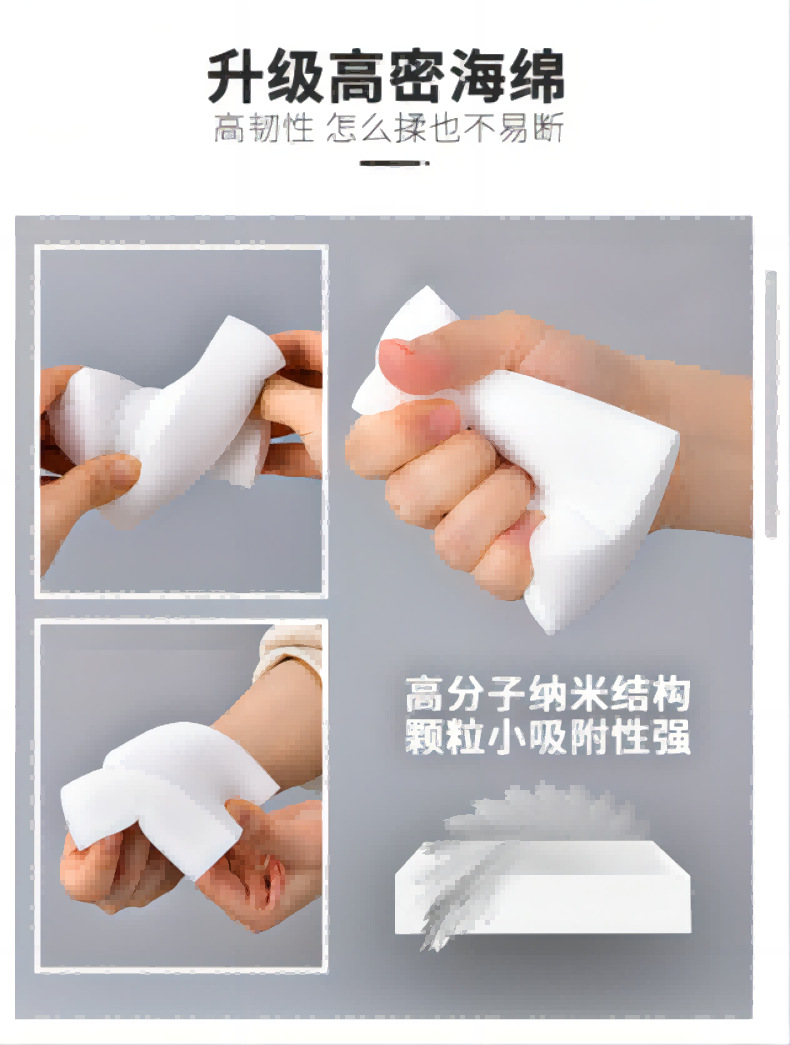 升级高密海绵
高韧性 怎么揉也不易断

高分子纳米结构
颗粒小吸附性强