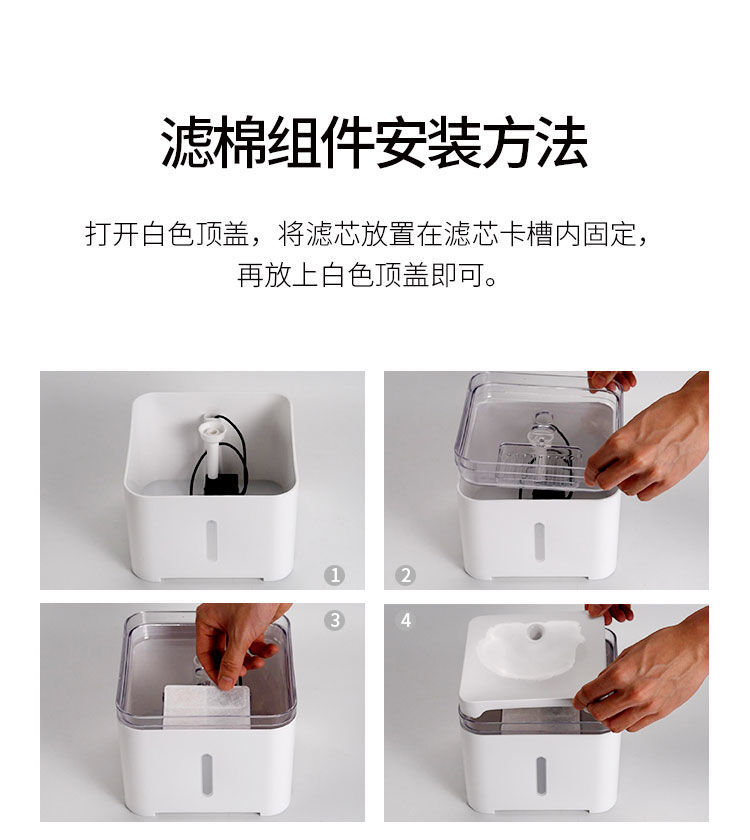 滤棉组件安装方法

打开白色顶盖，将滤芯放置在滤芯卡槽内固定，再放上白色顶盖即可。

1

2

3

4