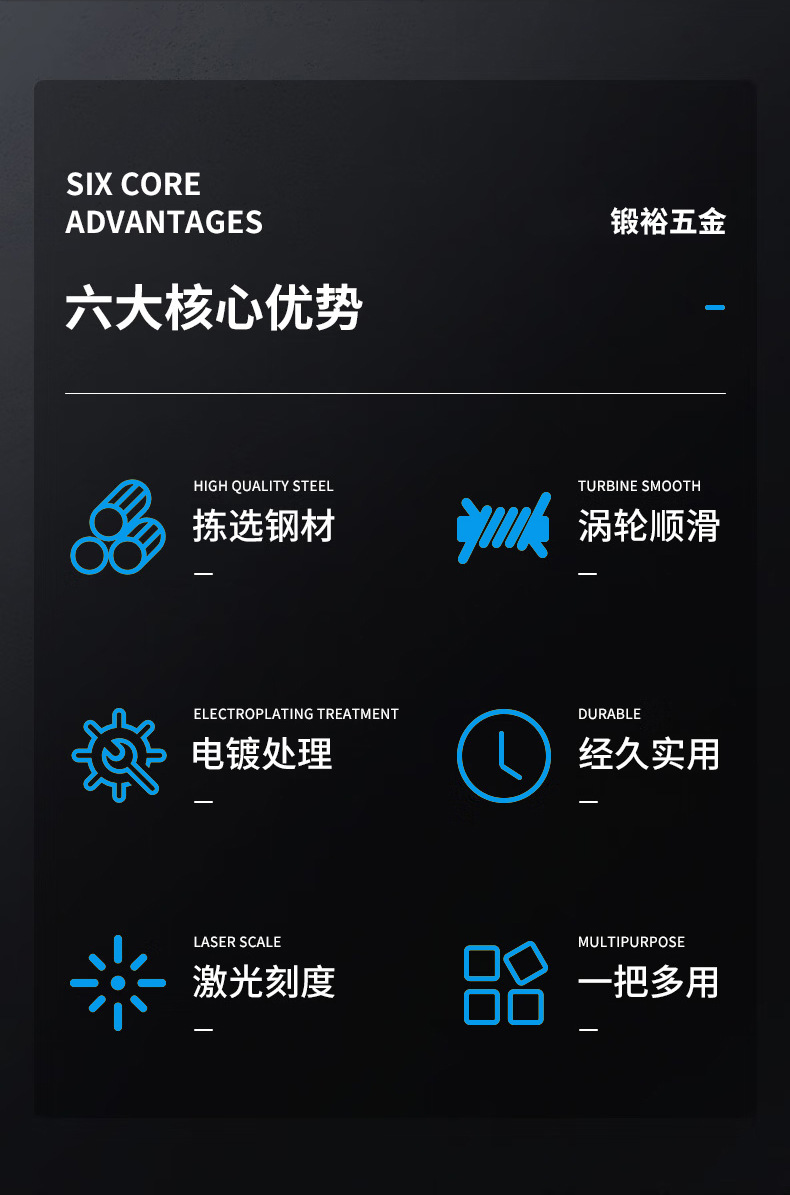 SIX CORE
ADVANTAGES

锻裕五金

六大核心优势

HIGH QUALITY STEEL
拣选钢材

TURBINE SMOOTH
涡轮顺滑

ELECTROPLATING TREATMENT
电镀处理

DURABLE
经久实用

LASER SCALE
激光刻度

MULTIPURPOSE
一把多用