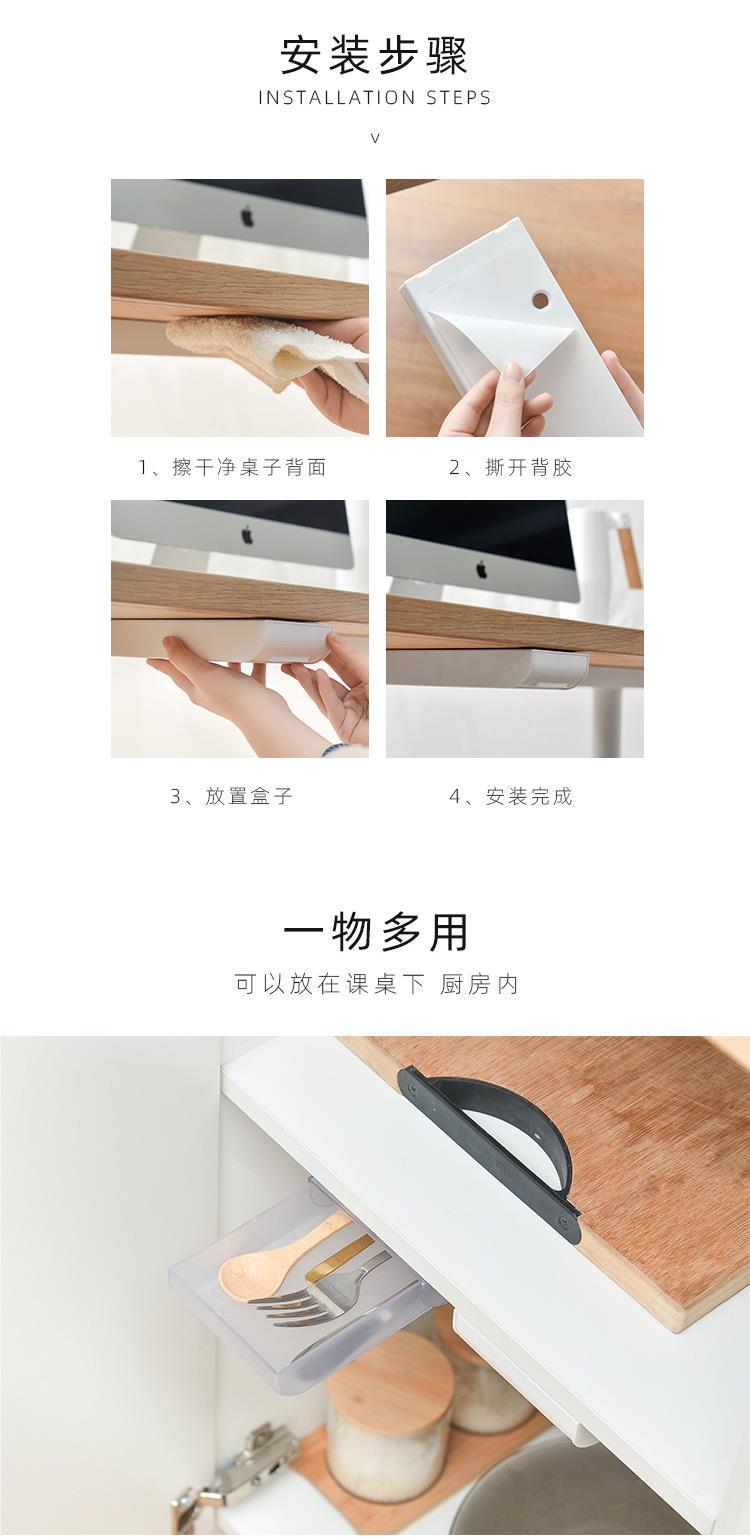 安装步骤

INSTALLATION STEPS

v

1、擦干净桌子背面

2、撕开背胶

3、放置盒子

4、安装完成

一物多用

可以放在课桌下 厨房内