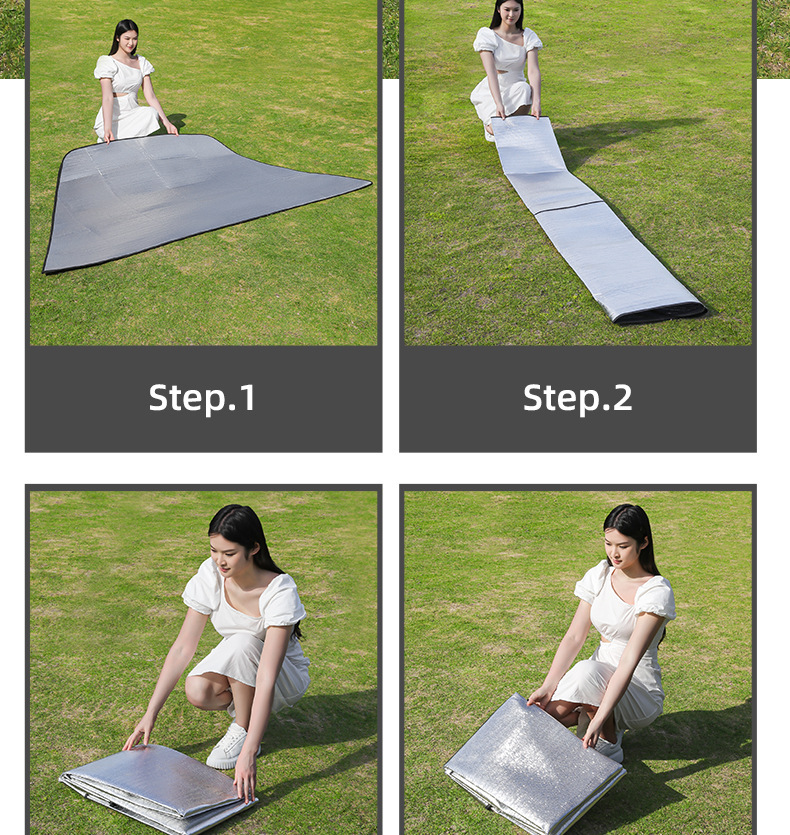 Step.1

Step.2