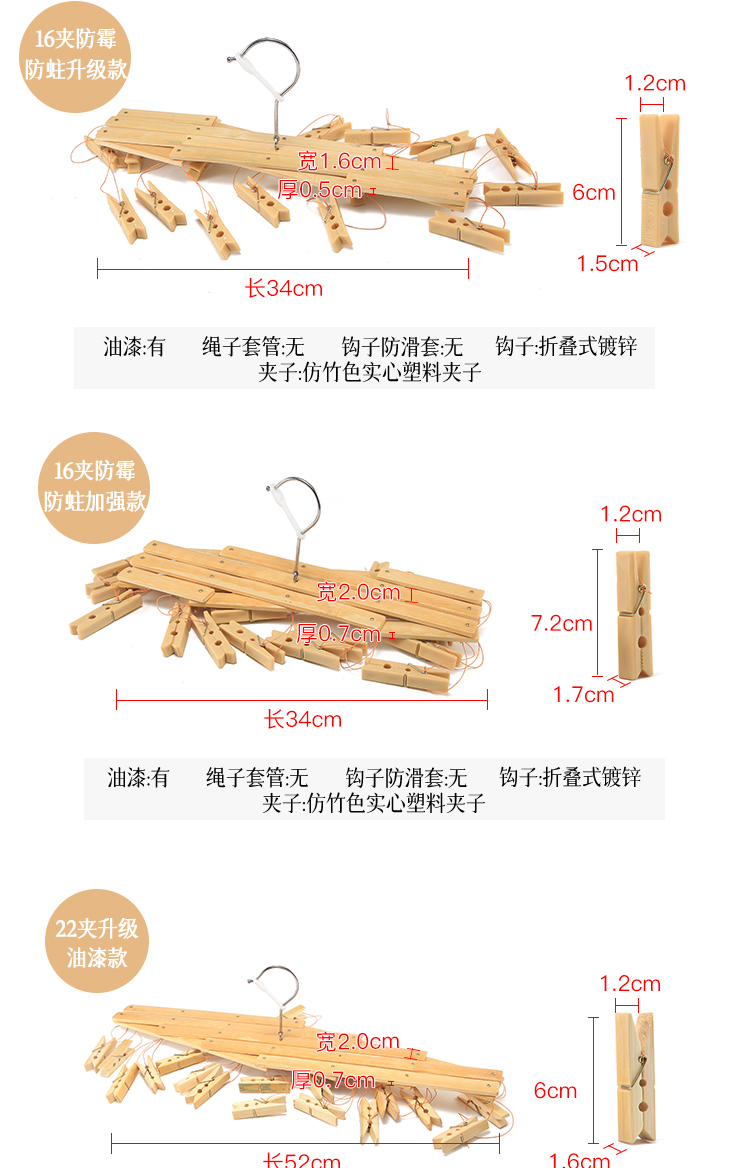 16夹防霉
防蛀升级款

宽1.6cm
厚0.5cm
长34cm

1.2cm
6cm
1.5cm

油漆:有　绳子套管:无　钩子防滑套:无　钩子:折叠式镀锌
夹子:仿竹色实心塑料夹子

16夹防霉
防蛀加强款

宽2.0cm
厚0.7cm
长34cm

1.2cm
7.2cm
1.7cm

油漆:有　绳子套管:无　钩子防滑套:无　钩子:折叠式镀锌
夹子:仿竹色实心塑料夹子

22夹升级
油漆款

宽2.0cm
厚0.7cm
长52cm

1.2cm
6cm
1.6cm