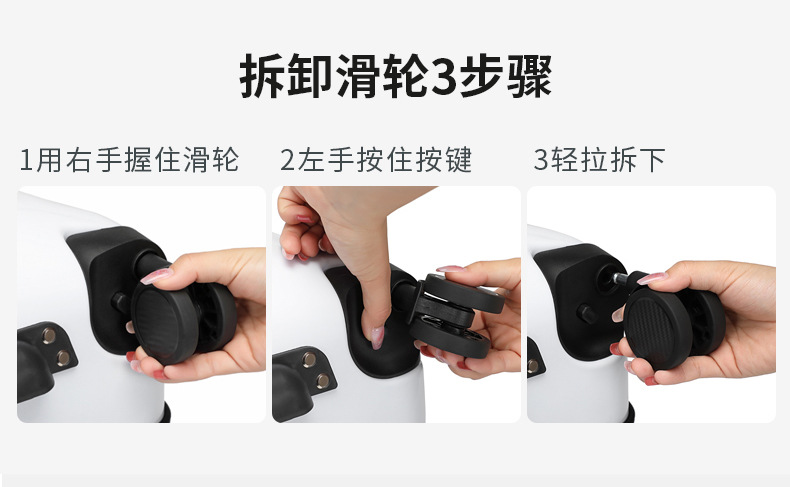 拆卸滑轮3步骤

1用右手握住滑轮

2左手按住按键

3轻拉拆下