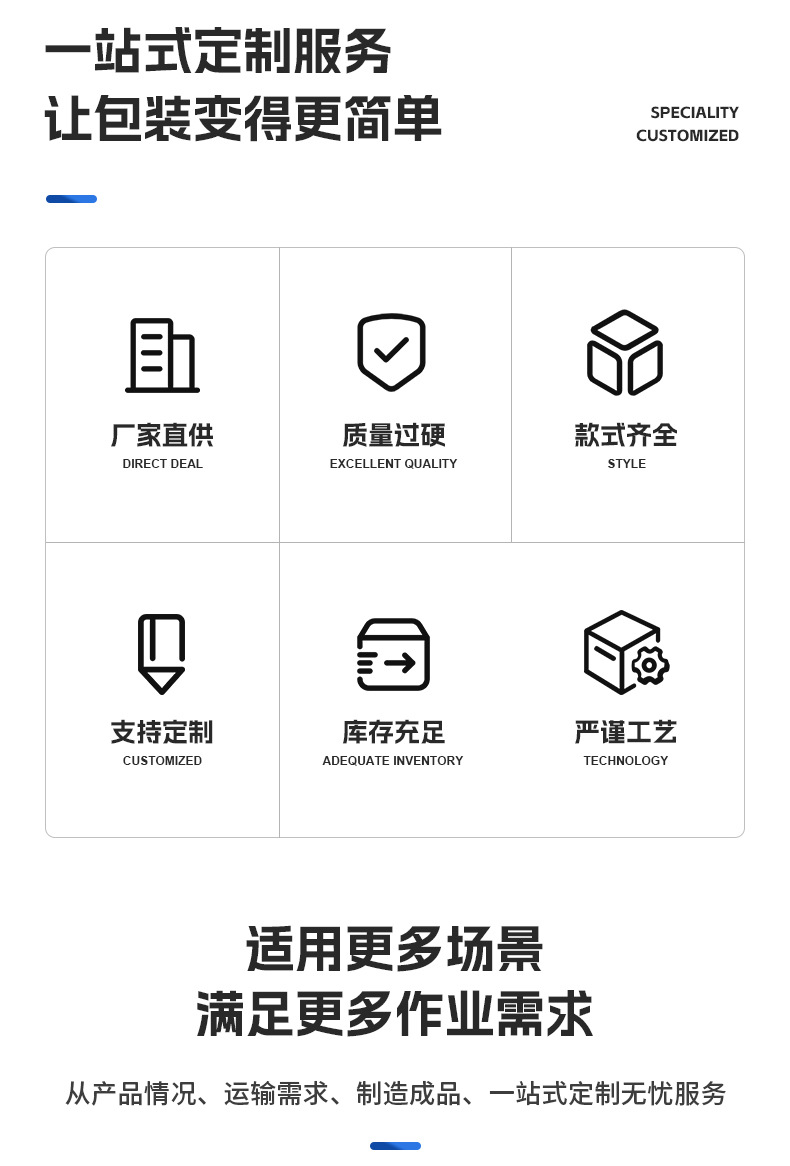 一站式定制服务
让包装变得更简单

SPECIALITY
CUSTOMIZED

厂家直供
DIRECT DEAL

质量过硬
EXCELLENT QUALITY

款式齐全
STYLE

支持定制
CUSTOMIZED

库存充足
ADEQUATE INVENTORY

严谨工艺
TECHNOLOGY

适用更多场景
满足更多作业需求

从产品情况、运输需求、制造成品、一站式定制无忧服务