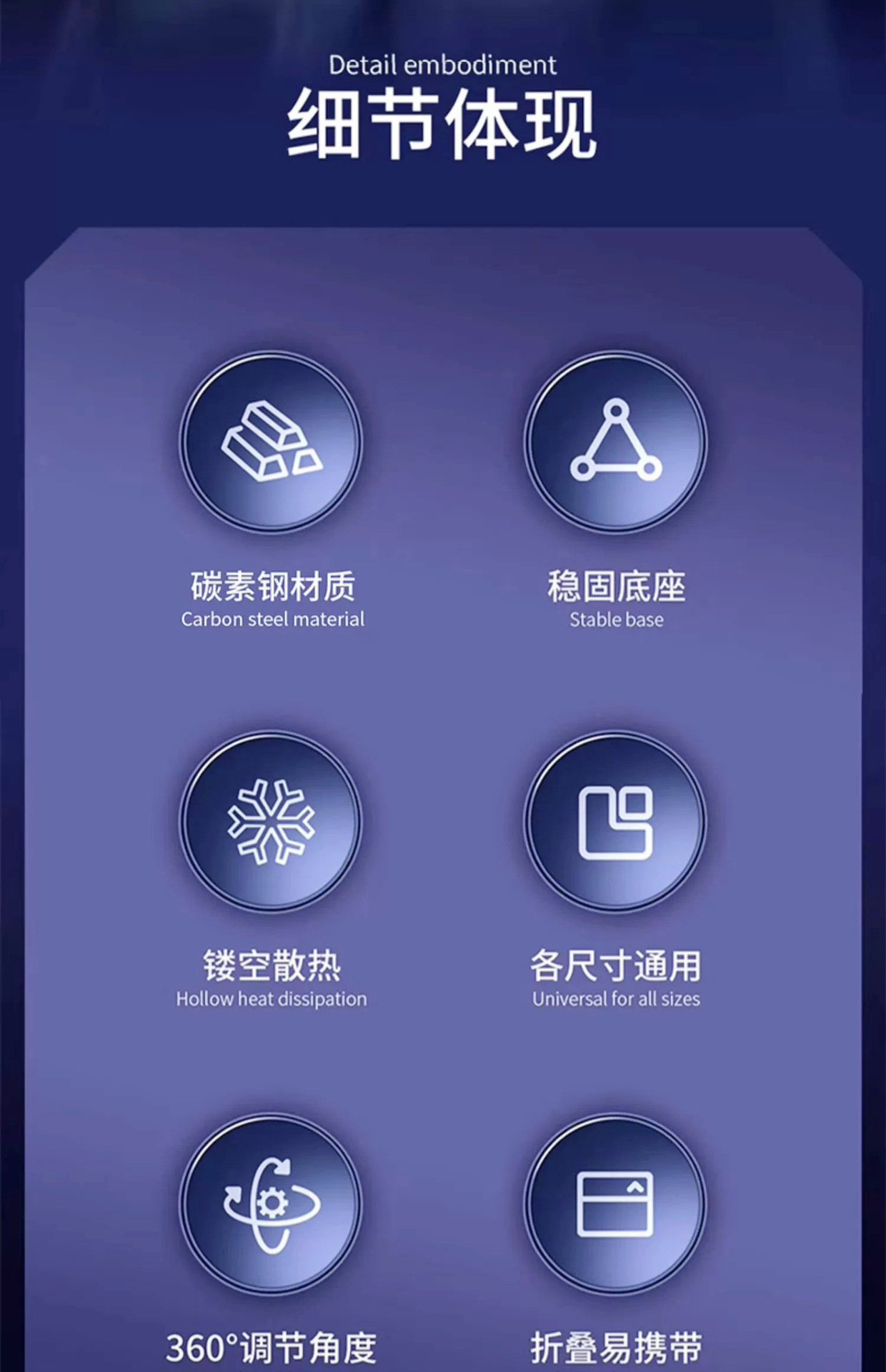 Detail embodiment
细节体现

碳素钢材质
Carbon steel material

稳固底座
Stable base

镂空散热
Hollow heat dissipation

各尺寸通用
Universal for all sizes

360°调节角度

折叠易携带