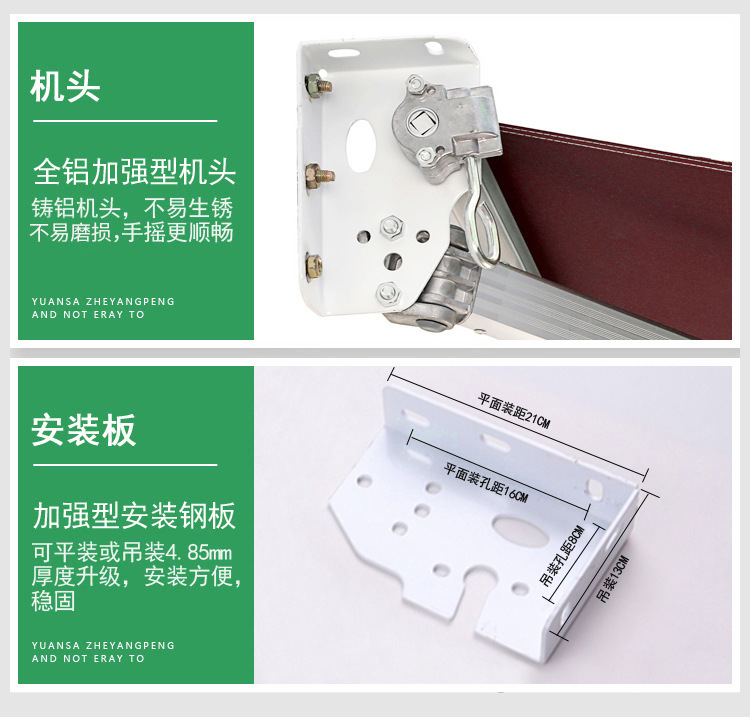 机头

全铝加强型机头

铸铝机头，不易生锈
不易磨损,手摇更顺畅

YUANSA ZHEYANGPENG
AND NOT ERAY TO

安装板

加强型安装钢板

可平装或吊装4.85mm
厚度升级，安装方便，
稳固

YUANSA ZHEYANGPENG
AND NOT ERAY TO

平面装距21CM
平面装孔距16CM
吊装孔距8CM
吊装13CM