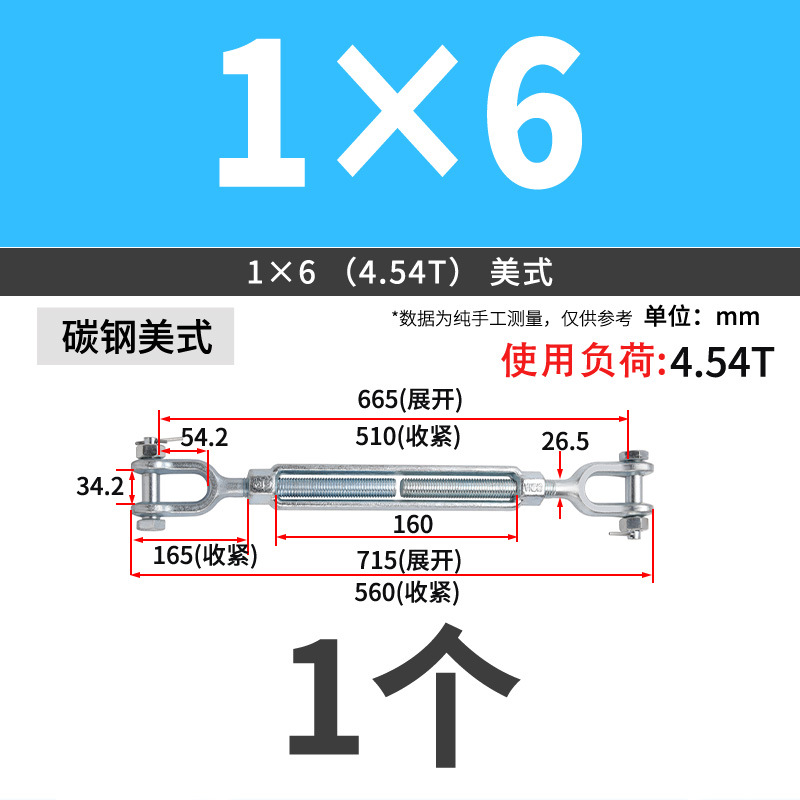 1×6

1×6 （4.54T） 美式

碳钢美式

*数据为纯手工测量，仅供参考 单位：mm

使用负荷:4.54T

665(展开)
510(收紧)
54.2
26.5
34.2
160
165(收紧)
715(展开)
560(收紧)

1个