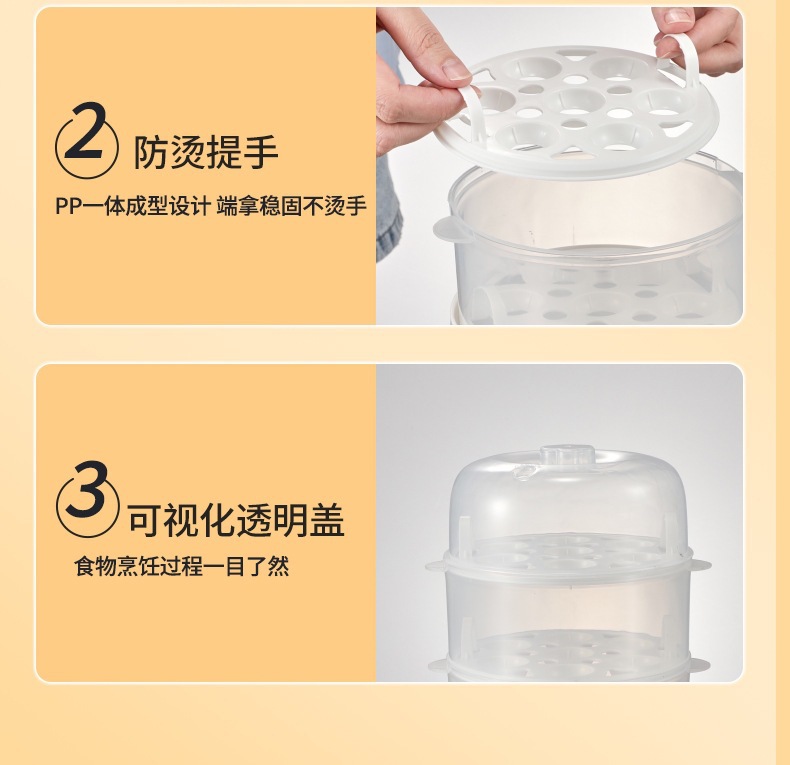 2 防烫提手

PP一体成型设计 端拿稳固不烫手

3 可视化透明盖

食物烹饪过程一目了然