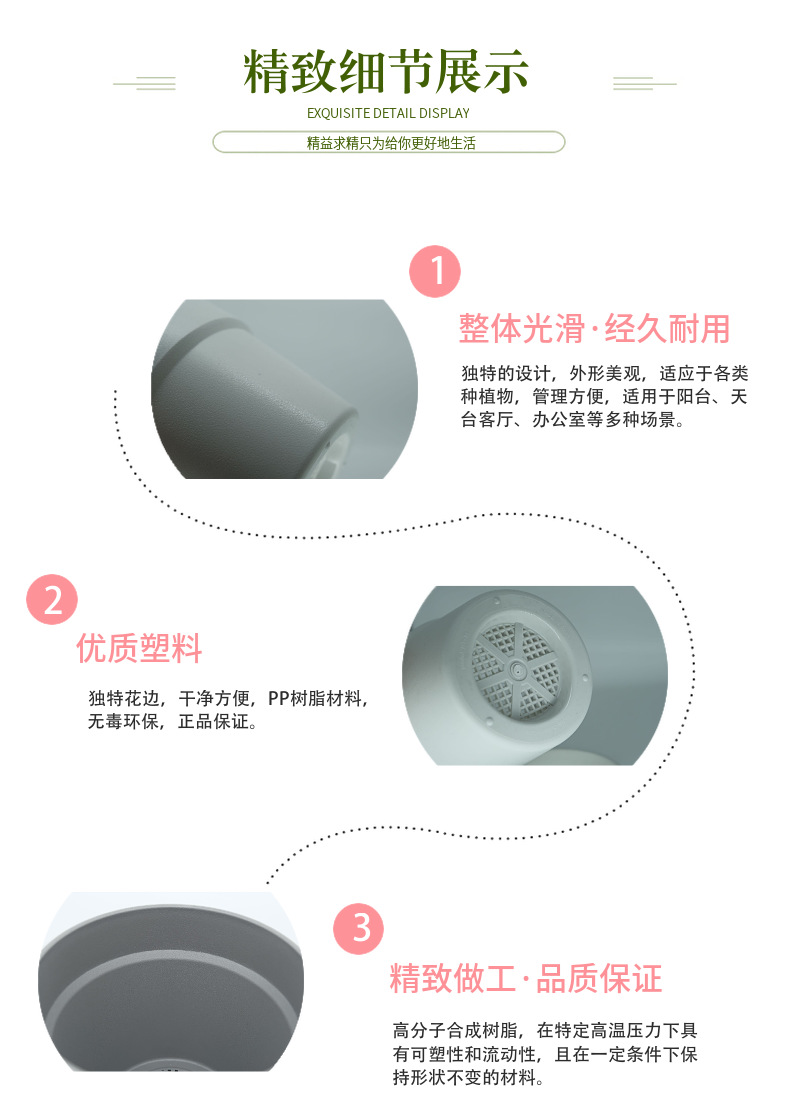 精致细节展示
EXQUISITE DETAIL DISPLAY
精益求精只为给你更好地生活

1
整体光滑·经久耐用
独特的设计，外形美观，适应于各类种植物，管理方便，适用于阳台、天台客厅、办公室等多种场景。

2
优质塑料
独特花边，干净方便，PP树脂材料，无毒环保，正品保证。

3
精致做工·品质保证
高分子合成树脂，在特定高温压力下具有可塑性和流动性，且在一定条件下保持形状不变的材料。