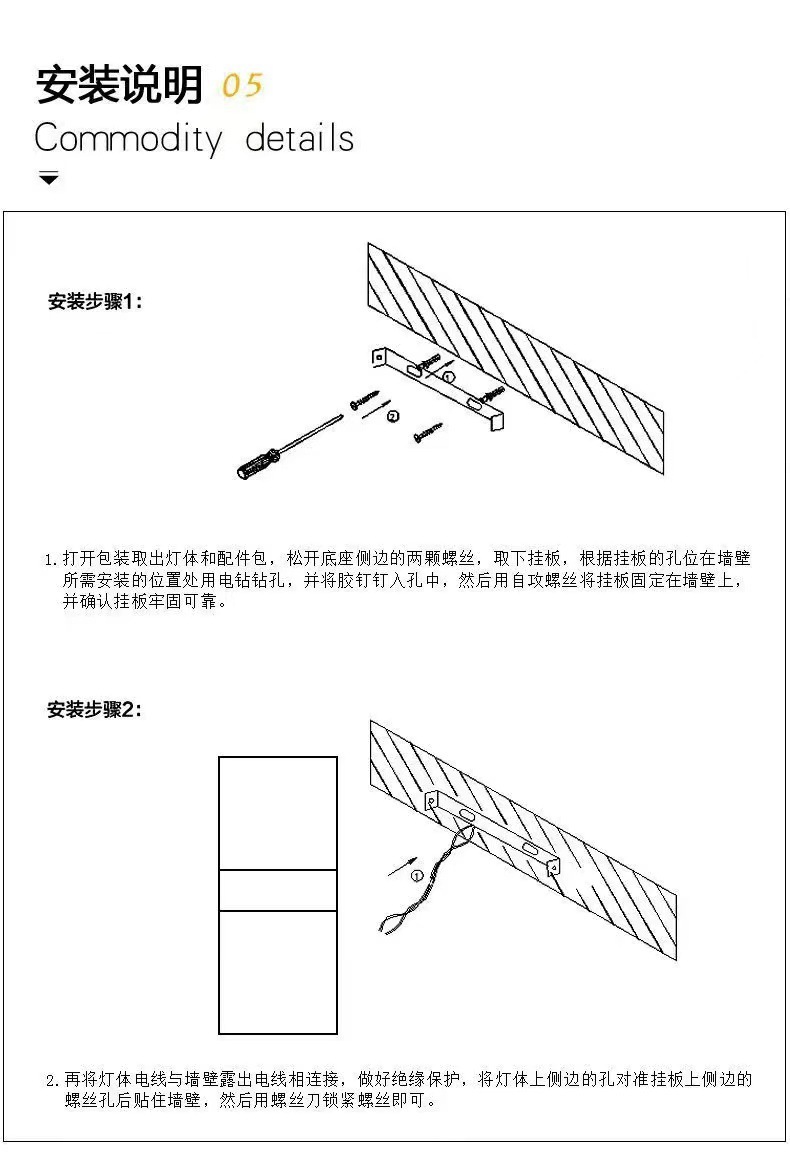 安装说明 05
Commodity details

安装步骤1:

①

②

1. 打开包装取出灯体和配件包，松开底座侧边的两颗螺丝，取下挂板，根据挂板的孔位在墙壁所需安装的位置处用电钻钻孔，并将胶钉钉入孔中，然后用自攻螺丝将挂板固定在墙壁上，并确认挂板牢固可靠。

安装步骤2:

①

2. 再将灯体电线与墙壁露出电线相连接，做好绝缘保护，将灯体上侧边的孔对准挂板上侧边的螺丝孔后贴住墙壁，然后用螺丝刀锁紧螺丝即可。