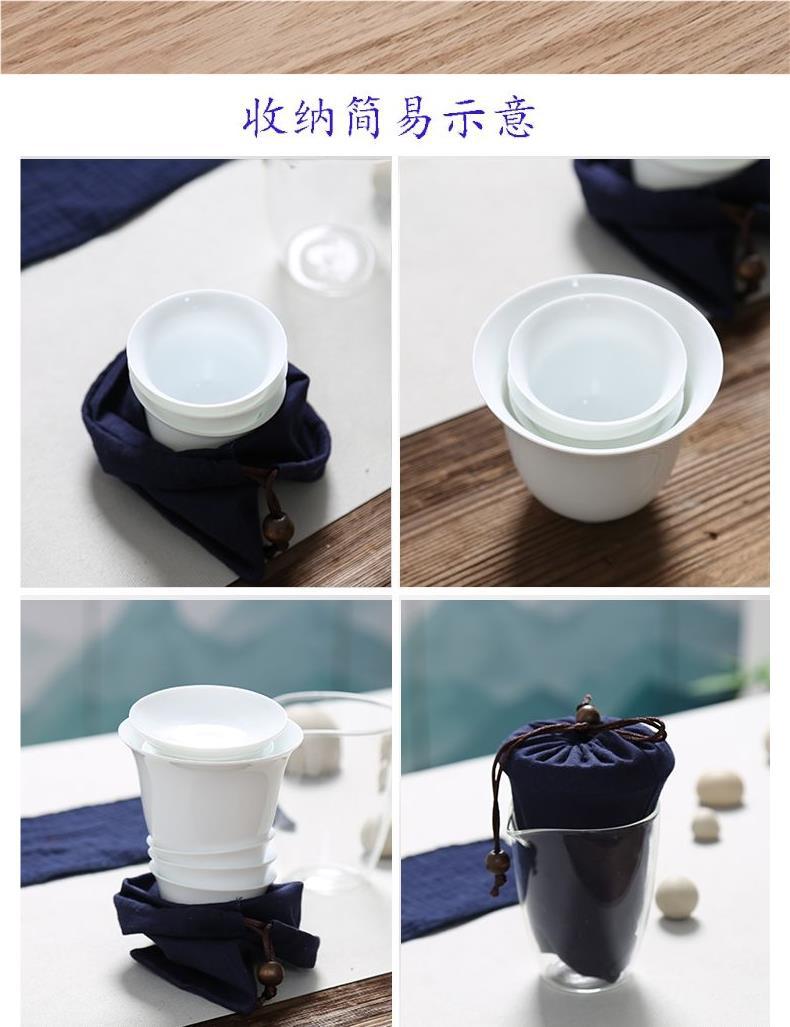 收纳简易示意