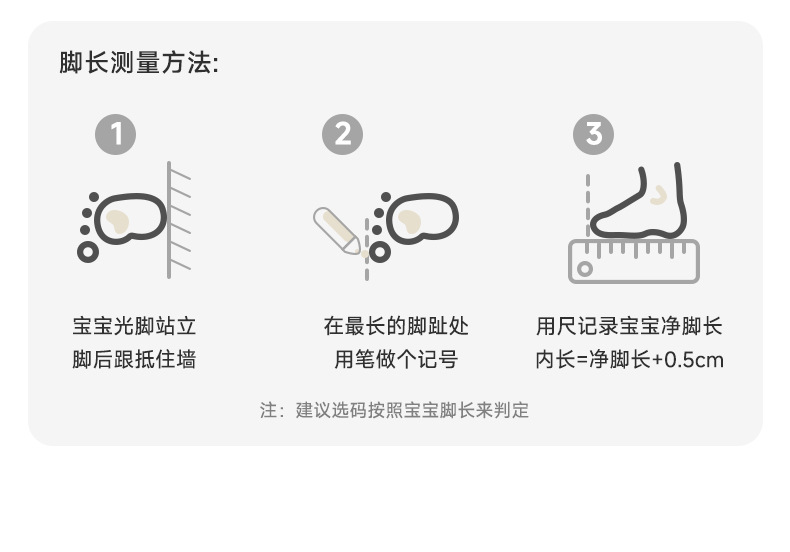 脚长测量方法:

1

宝宝光脚站立
脚后跟抵住墙

2

在最长的脚趾处
用笔做个记号

3

用尺记录宝宝净脚长
内长=净脚长+0.5cm

注：建议选码按照宝宝脚长来判定