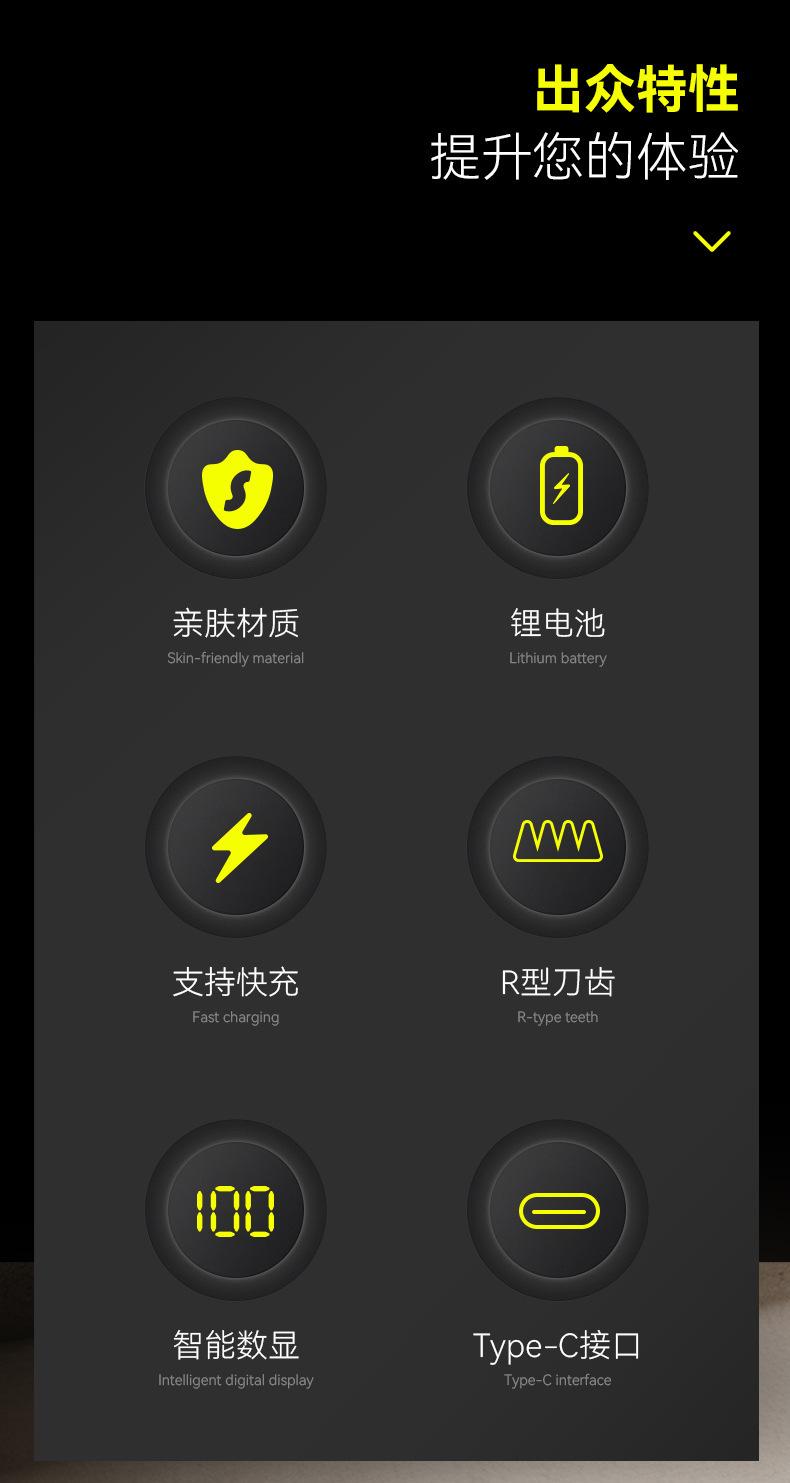 出众特性
提升您的体验

亲肤材质
Skin-friendly material

锂电池
Lithium battery

支持快充
Fast charging

R型刀齿
R-type teeth

100

智能数显
Intelligent digital display

Type-C接口
Type-C interface