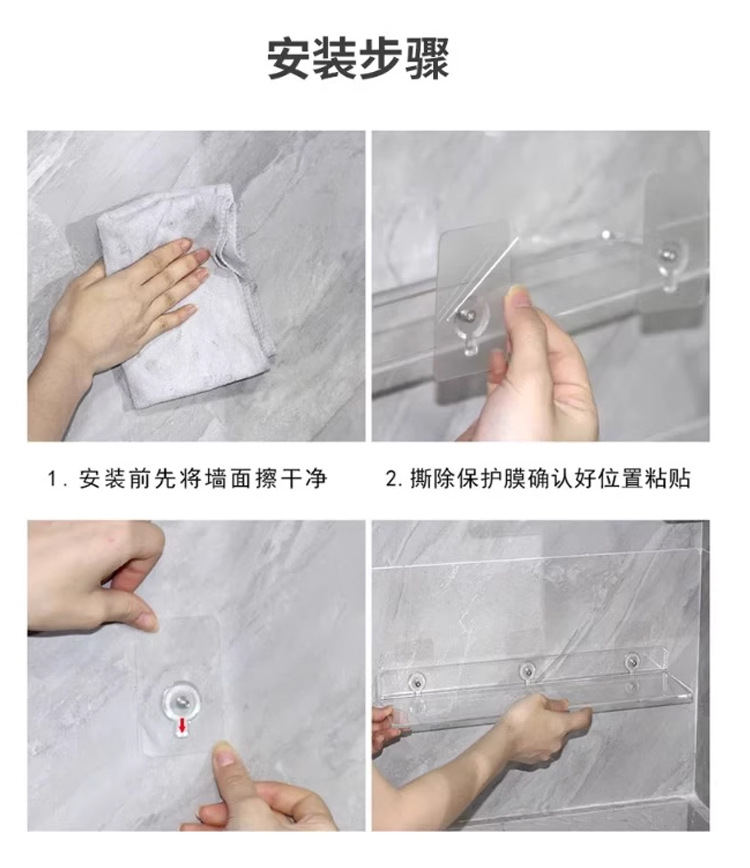 安装步骤

1. 安装前先将墙面擦干净

2. 撕除保护膜确认好位置粘贴